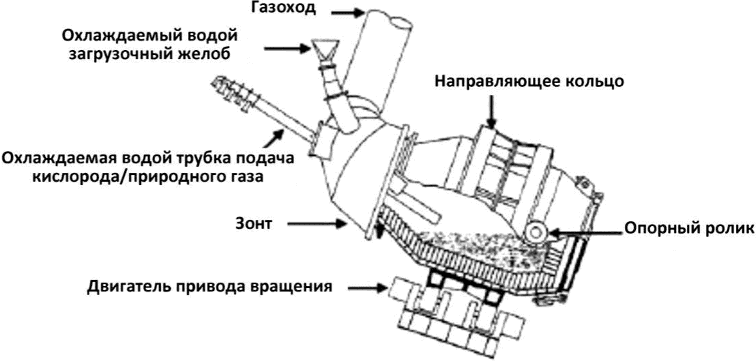 Газоход

Охлаждаемый водой загрузочный желоб

Направляющее кольцо

Охлаждаемая водой трубка подача кислорода/природного газа

Зонт

Опорный ролик

Двигатель привода вращения