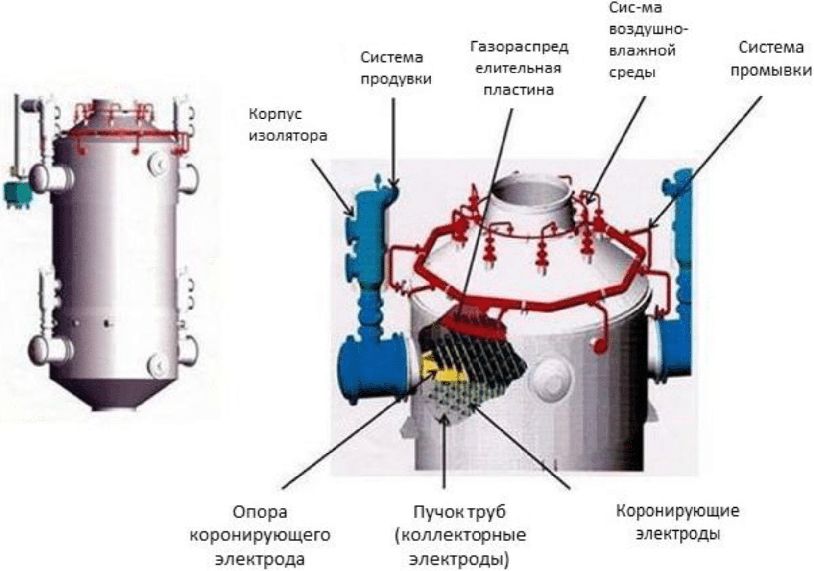 Корпус изолятора

Система продувки

Газораспред елительная пластина

Сис-ма воздушно-влажной среды

Система промывки

Опора коронирующего электрода

Пучок труб (коллекторные электроды)

Коронирующие электроды