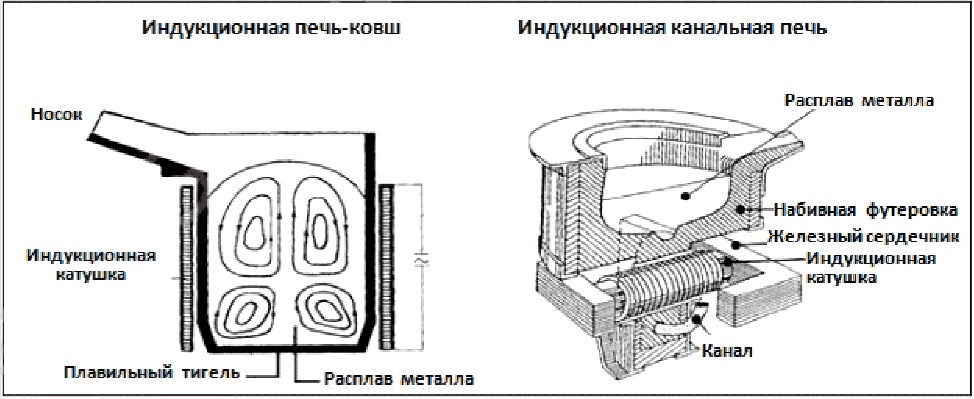 Индукционная печь-ковш

Носок

Индукционная катушка

Плавильный тигель

Расплав металла

Индукционная канальная печь

Расплав металла

Набивная футеровка

Железный сердечник

Индукционная катушка

Канал