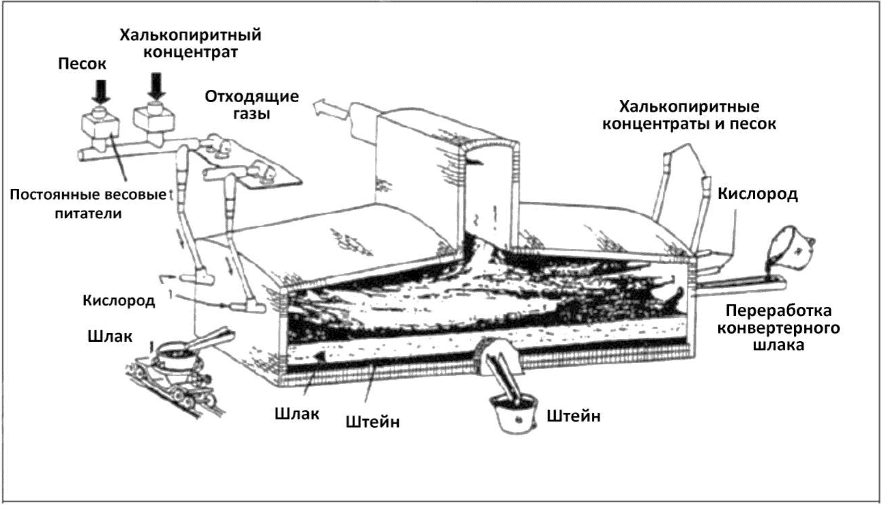 Халькопиритный концентрат

Песок

Отходящие газы

Халькопиритные концентраты и песок

Постоянные весовые питатели

Кислород

Кислород

Шлак

Переработка конвертерного шлака

Шлак

Штейн

Штейн