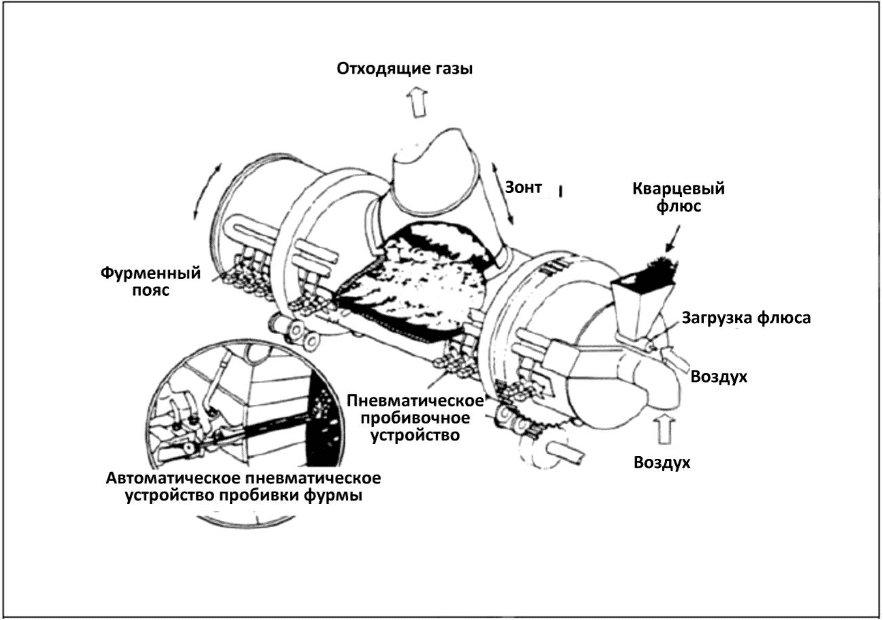 Отходящие газы

Зонт

Кварцевый флюс

Фурменный пояс

Загрузка флюса

Воздух

Пневматическое пробивочное устройство

Воздух

Автоматическое пневматическое устройство пробивки фурмы