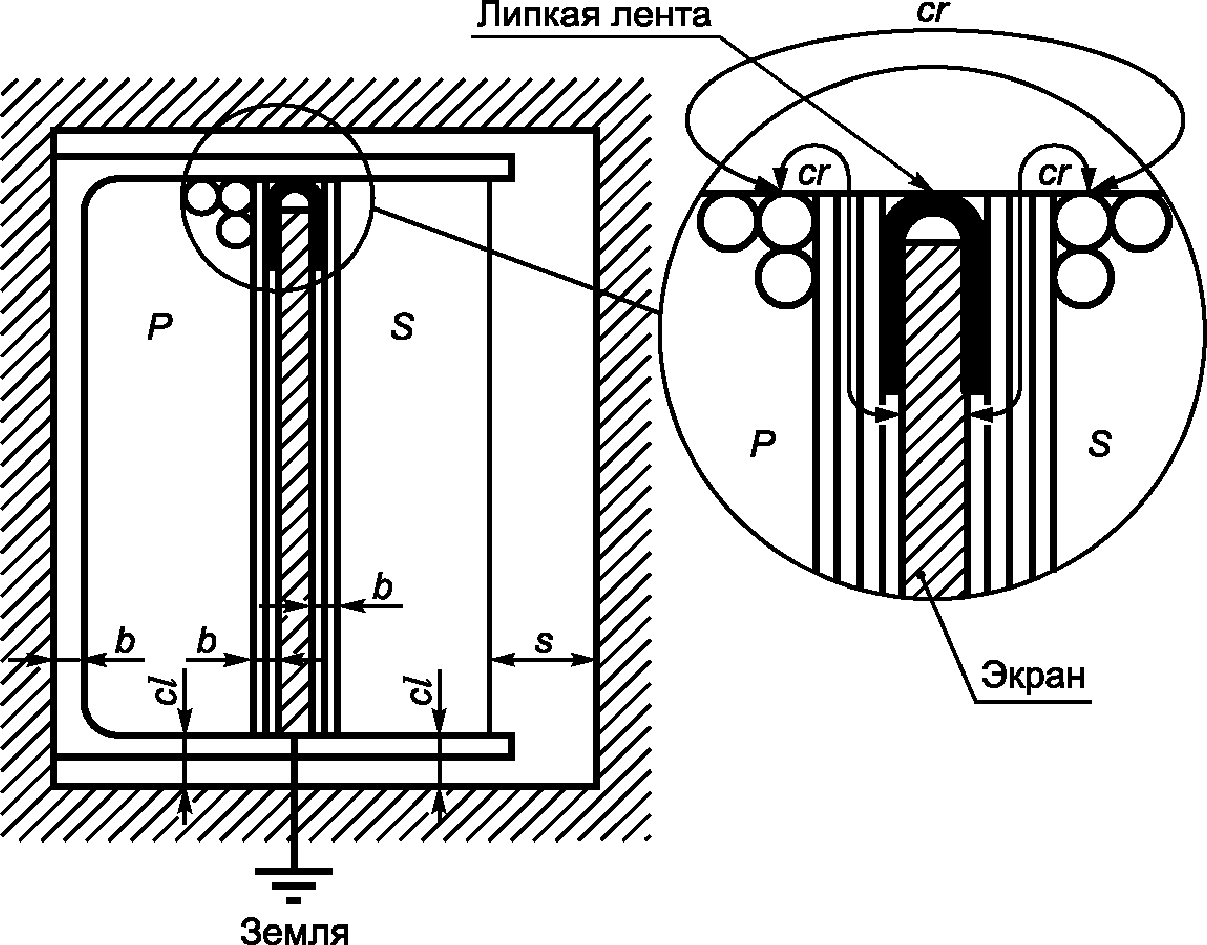 Липкая лента
cr
cr
cr
P
S
P
S
b
b
b
s
cl
cl
Экран
Земля