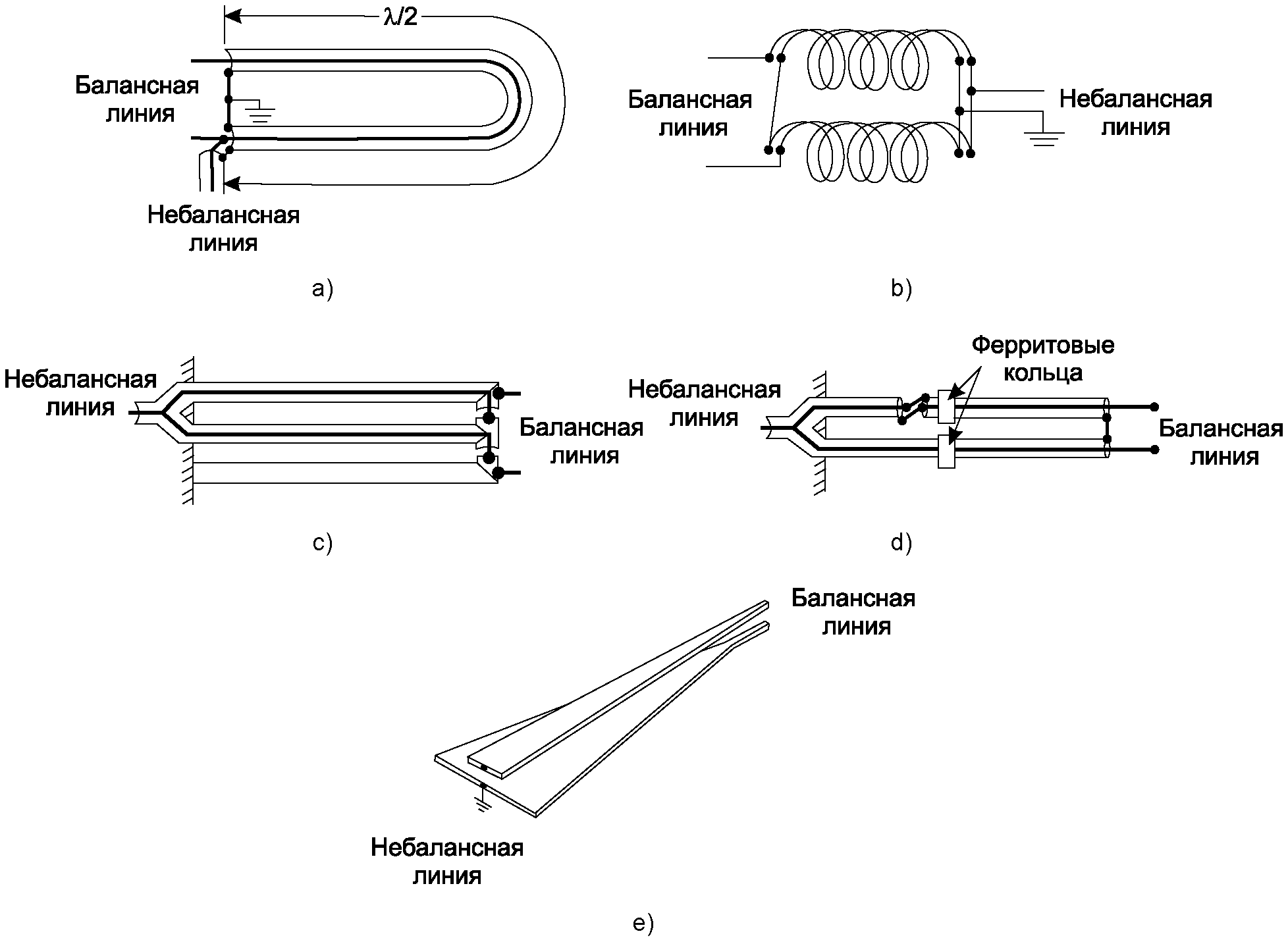 $\lambda/2$

Балансная линия

Небалансная линия

a)

Балансная линия

Небалансная линия

b)

Небалансная линия

Балансная линия

c)

Ферритовые кольца

Небалансная линия

Балансная линия

d)

Балансная линия

Небалансная линия

e)