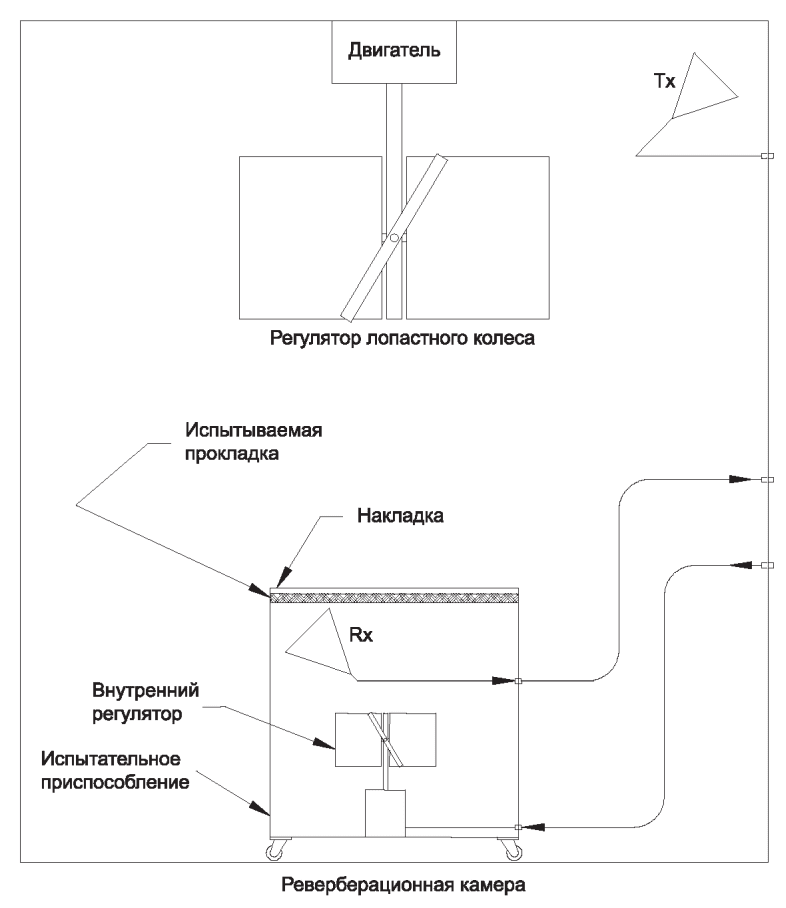 Двигатель

Tx

Регулятор лопастного колеса

Испытываемая прокладка

Накладка

Rx

Внутренний регулятор

Испытательное приспособление

Реверберационная камера