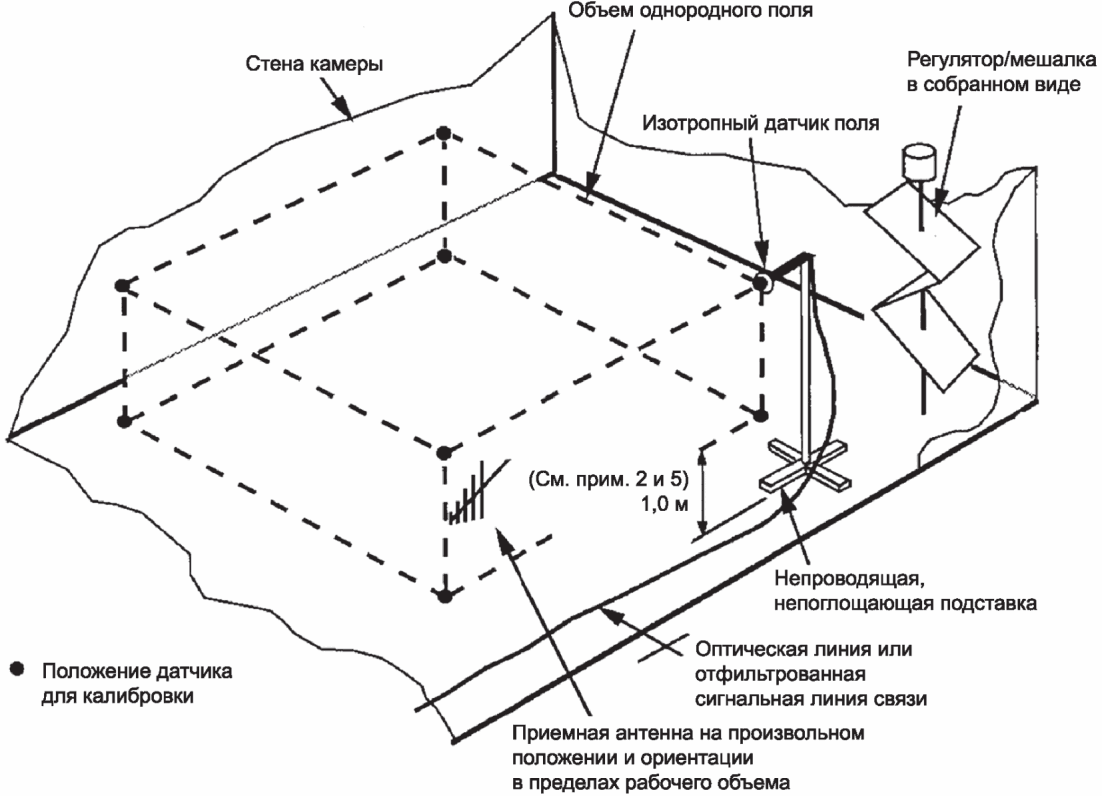 Объем однородного поля

Стена камеры

Регулятор/мешалка в собранном виде

Изотропный датчик поля

(См. прим. 2 и 5)
1,0 м

Непроводящая, непоглощающая подставка

Оптическая линия или отфильтрованная сигнальная линия связи

● Положение датчика для калибровки

Приемная антенна на произвольном положении и ориентации в пределах рабочего объема