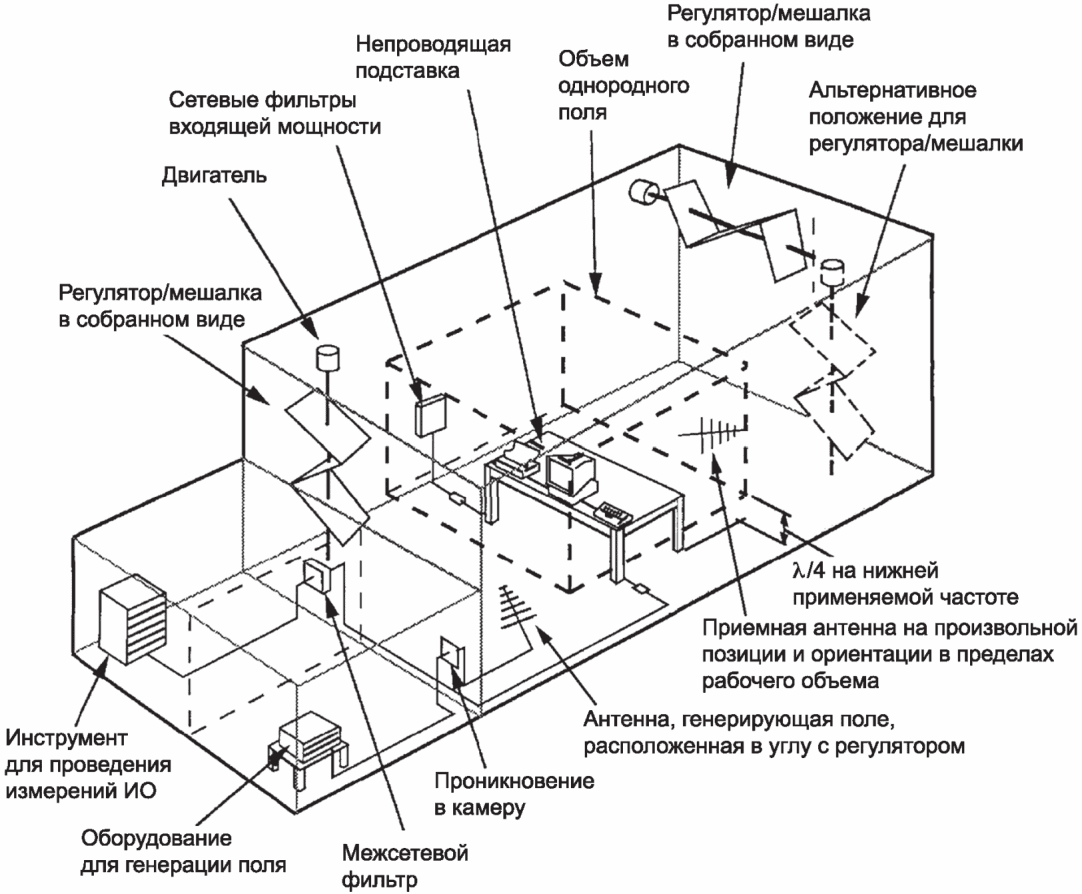 Регулятор/мешалка в собранном виде

Непроводящая подставка

Объем однородного поля

Сетевые фильтры входящей мощности

Альтернативное положение для регулятора/мешалки

Двигатель

Регулятор/мешалка в собранном виде

$\lambda/4$ на нижней применяемой частоте

Приемная антенна на произвольной позиции и ориентации в пределах рабочего объема

Антенна, генерирующая поле, расположенная в углу с регулятором

Инструмент для проведения измерений ИО

Проникновение в камеру

Оборудование для генерации поля

Межсетевой фильтр