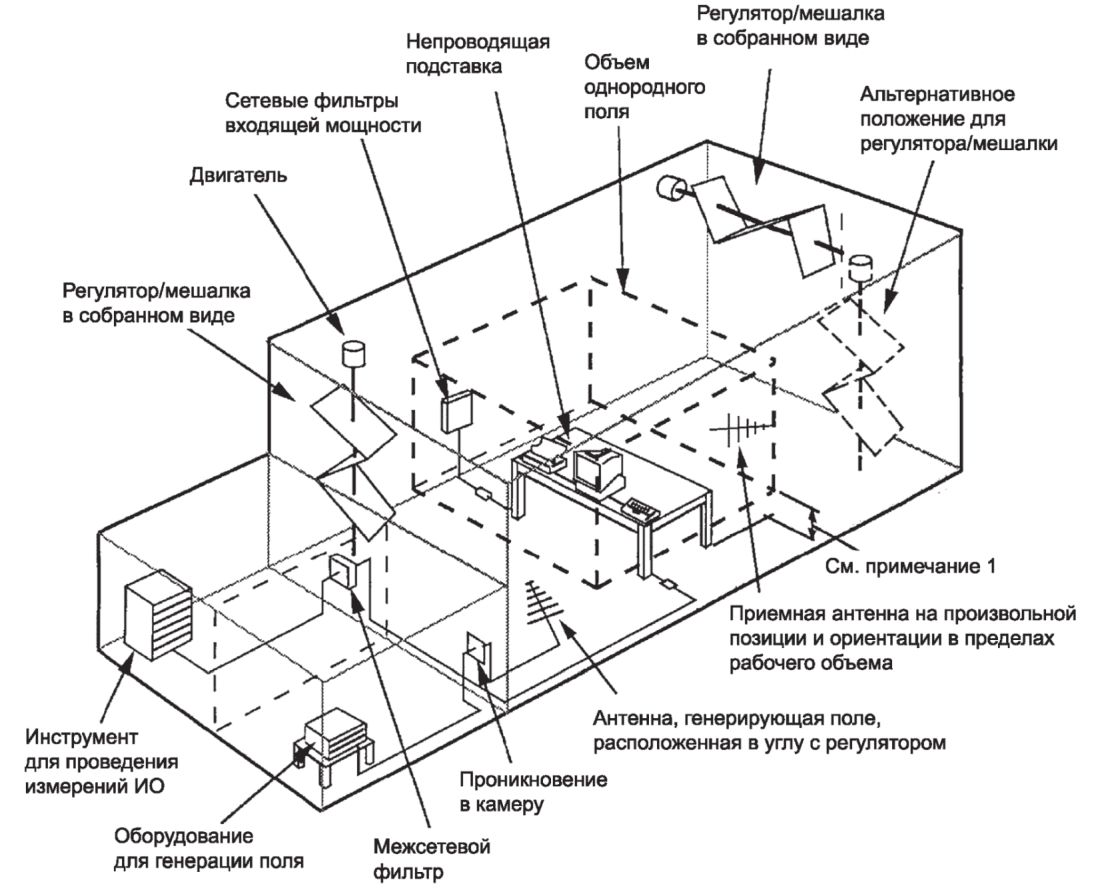 Регулятор/мешалка в собранном виде

Непроводящая подставка

Объем однородного поля

Сетевые фильтры входящей мощности

Альтернативное положение для регулятора/мешалки

Двигатель

Регулятор/мешалка в собранном виде

См. примечание 1

Приемная антенна на произвольной позиции и ориентации в пределах рабочего объема

Антенна, генерирующая поле, расположенная в углу с регулятором

Инструмент для проведения измерений ИО

Проникновение в камеру

Оборудование для генерации поля

Межсетевой фильтр