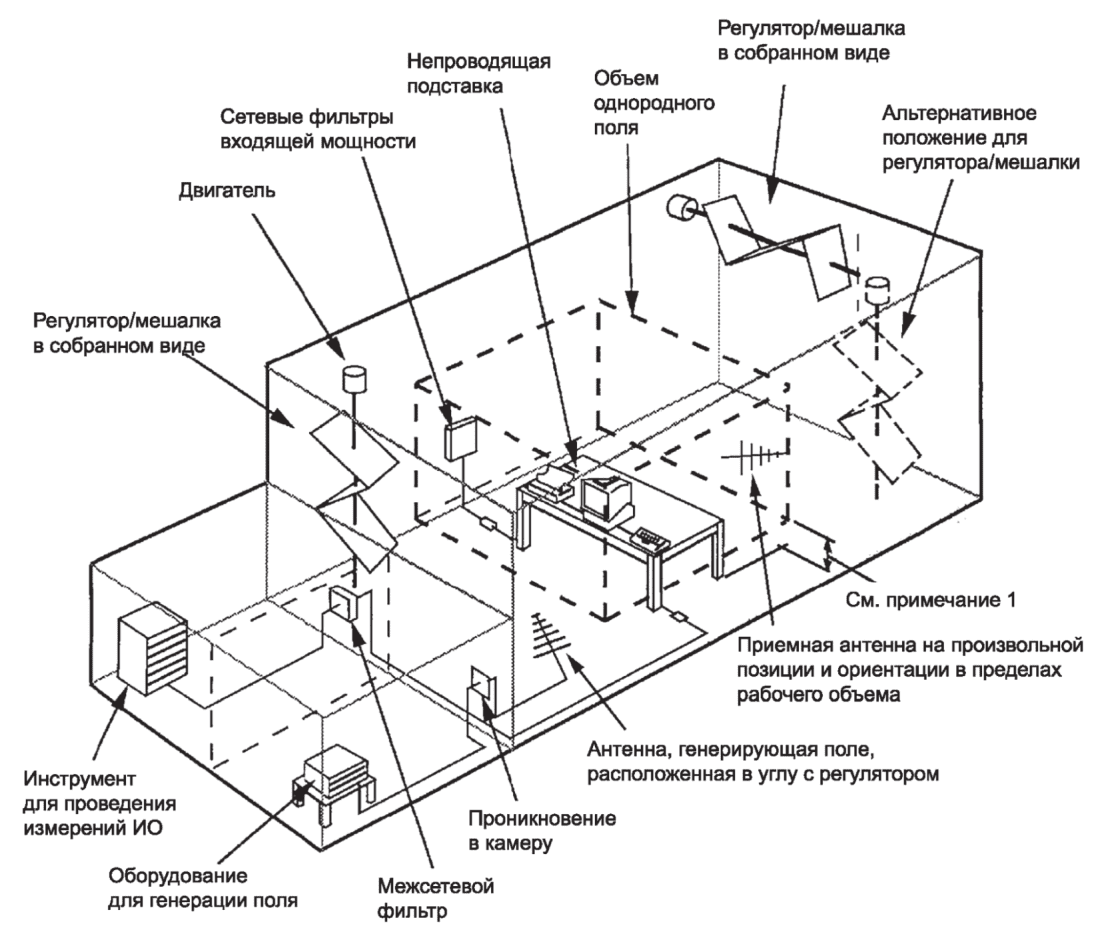 Регулятор/мешалка в собранном виде

Непроводящая подставка

Объем однородного поля

Сетевые фильтры входящей мощности

Альтернативное положение для регулятора/мешалки

Двигатель

Регулятор/мешалка в собранном виде

См. примечание 1

Приемная антенна на произвольной позиции и ориентации в пределах рабочего объема

Антенна, генерирующая поле, расположенная в углу с регулятором

Инструмент для проведения измерений ИО

Проникновение в камеру

Оборудование для генерации поля

Межсетевой фильтр