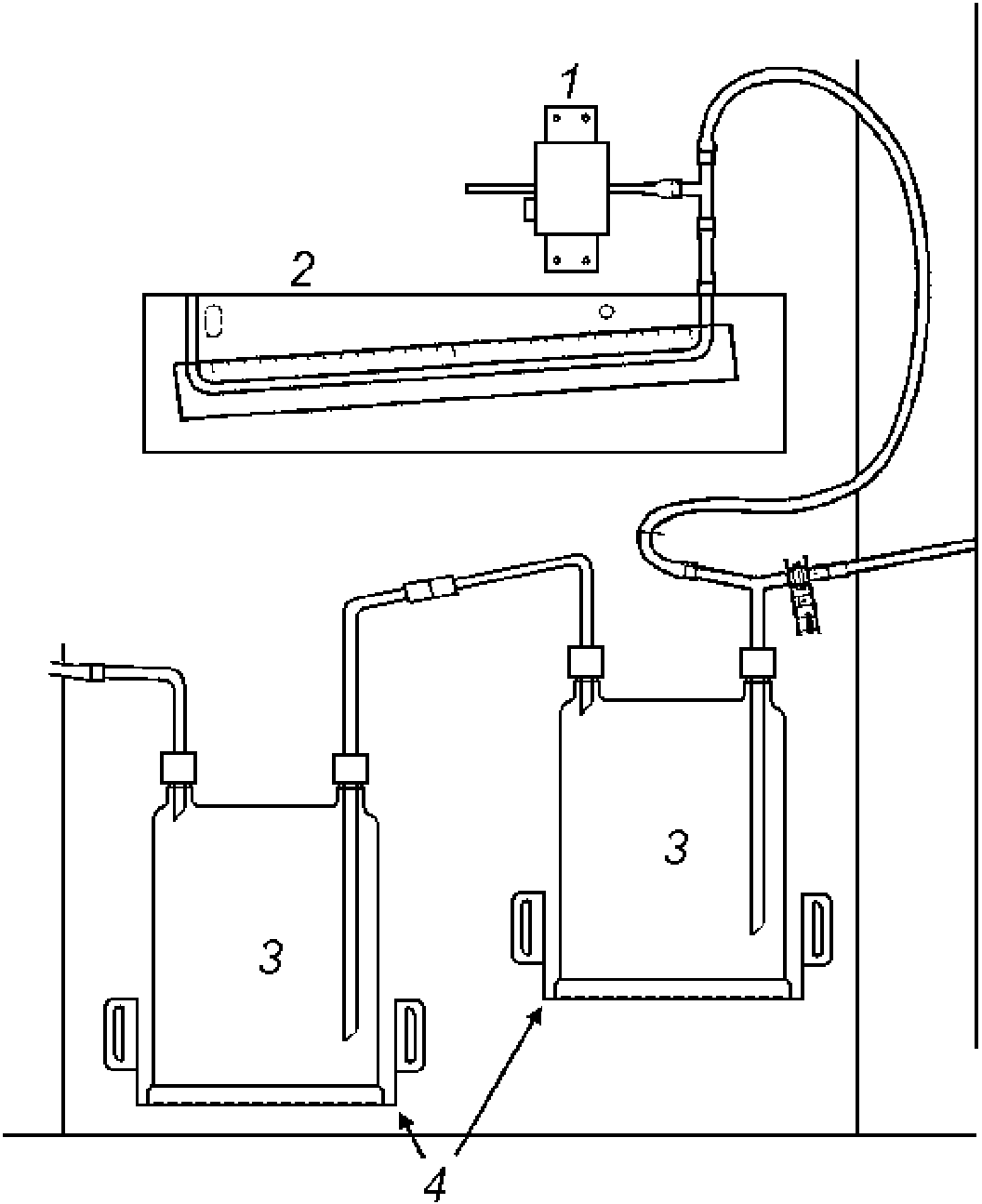 1
2
3
3
4