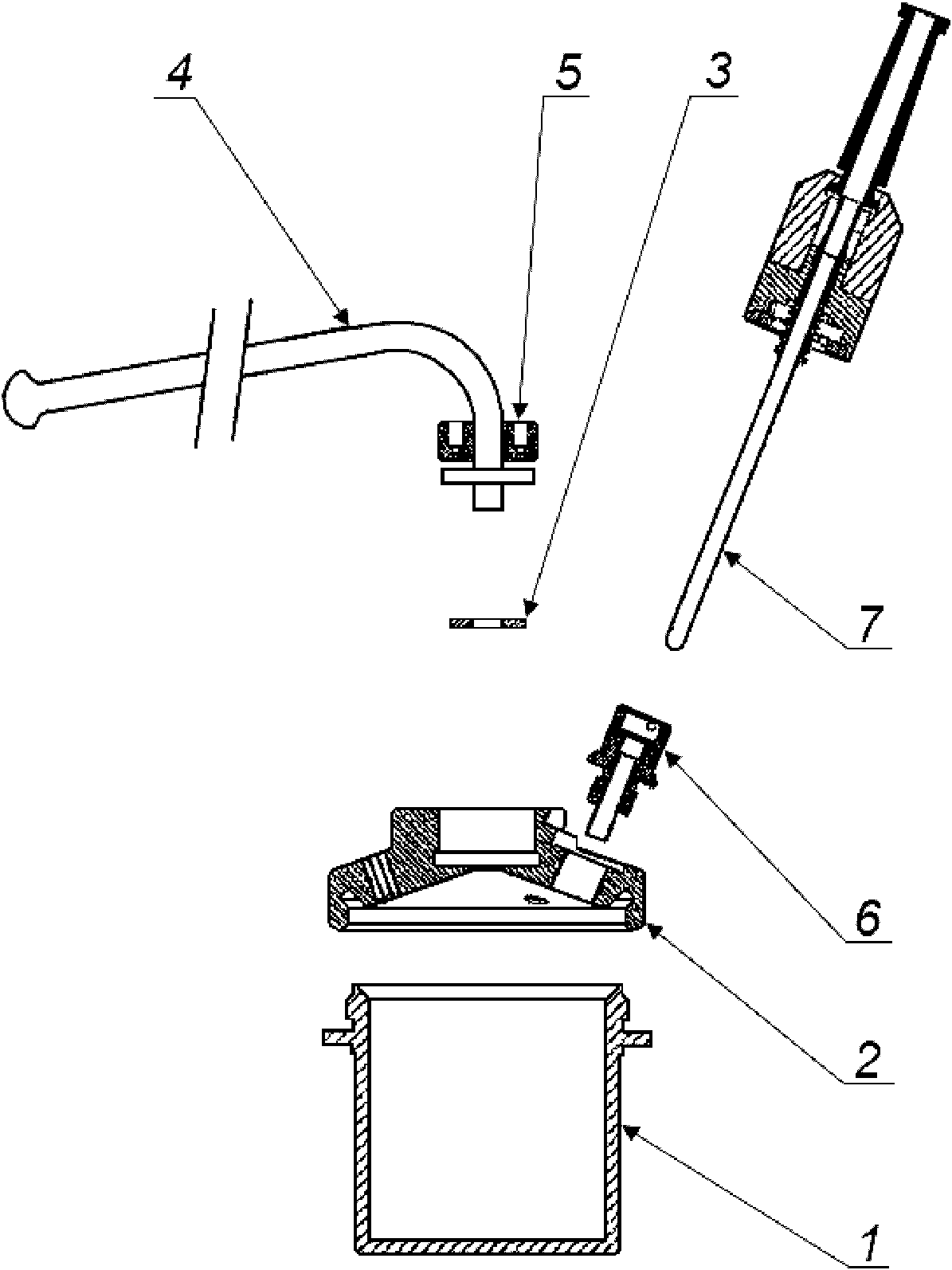 4
5
3
7
6
2
1