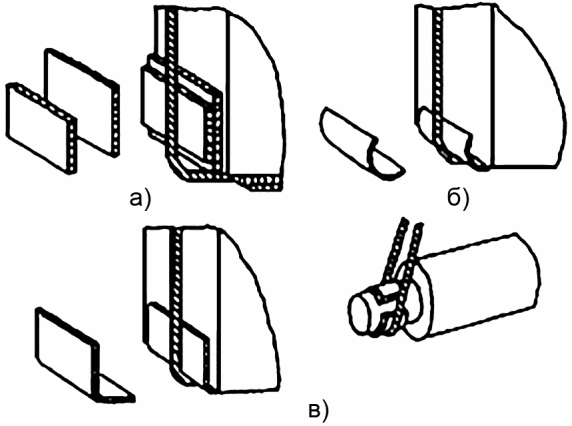 а)

б)

в)