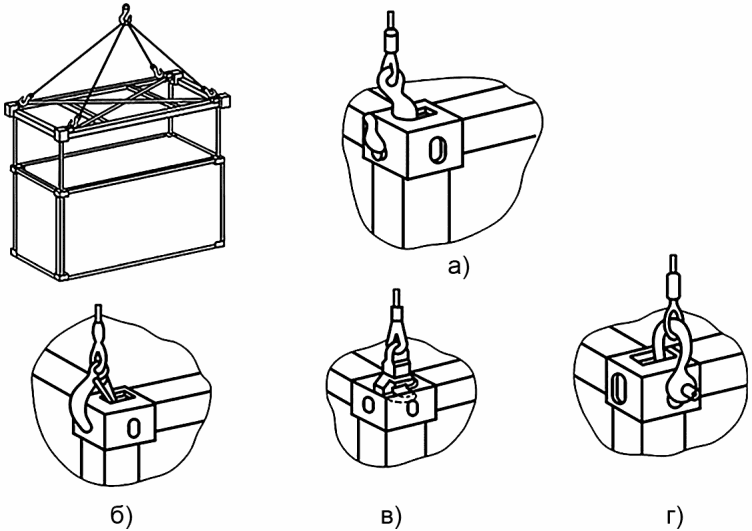 а)

б)

в)

г)