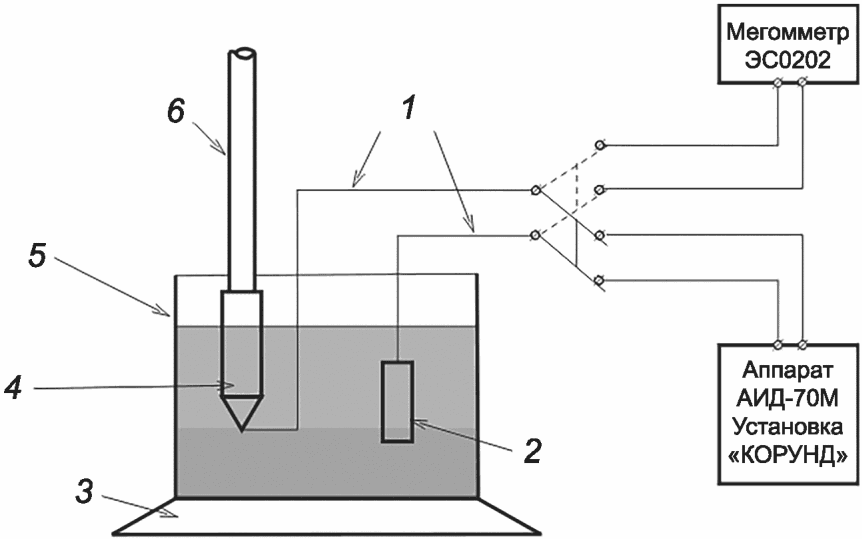 Мегомметр ЭС0202

6

1

5

4

2

3

Аппарат АИД-70М Установка «КОРУНД»