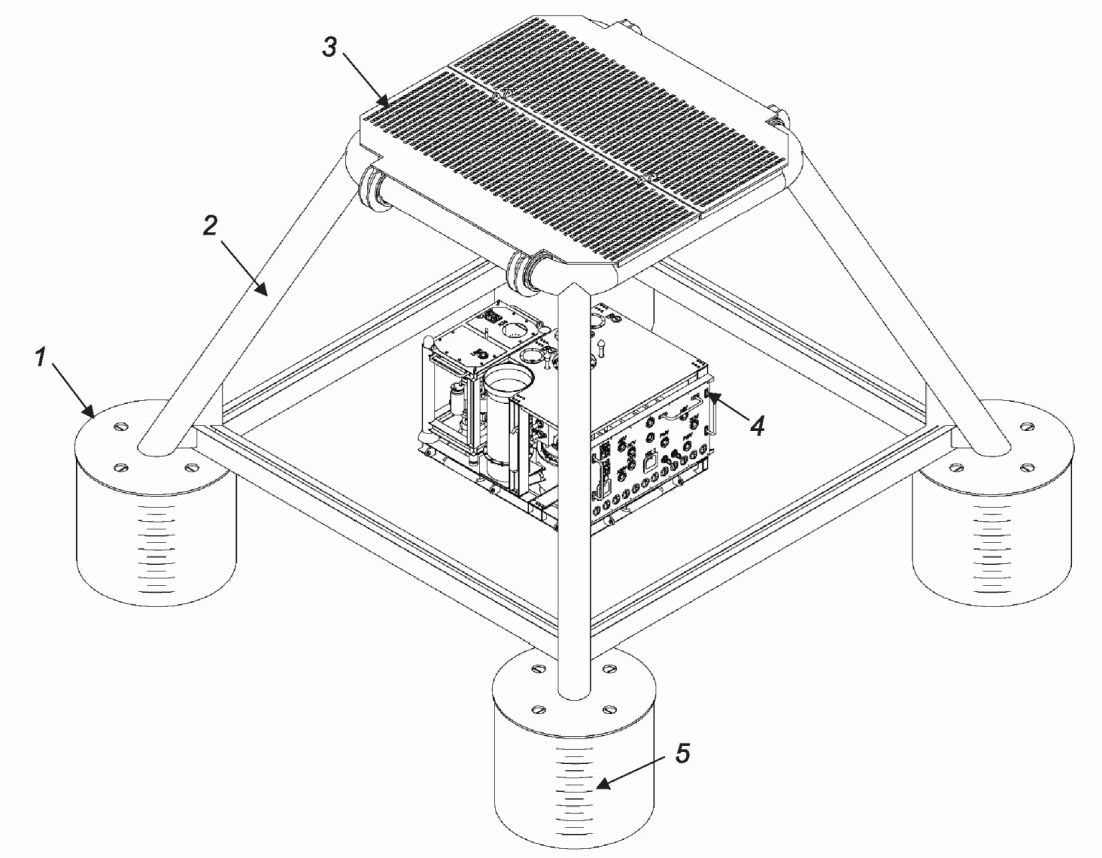 3
2
1
4
5