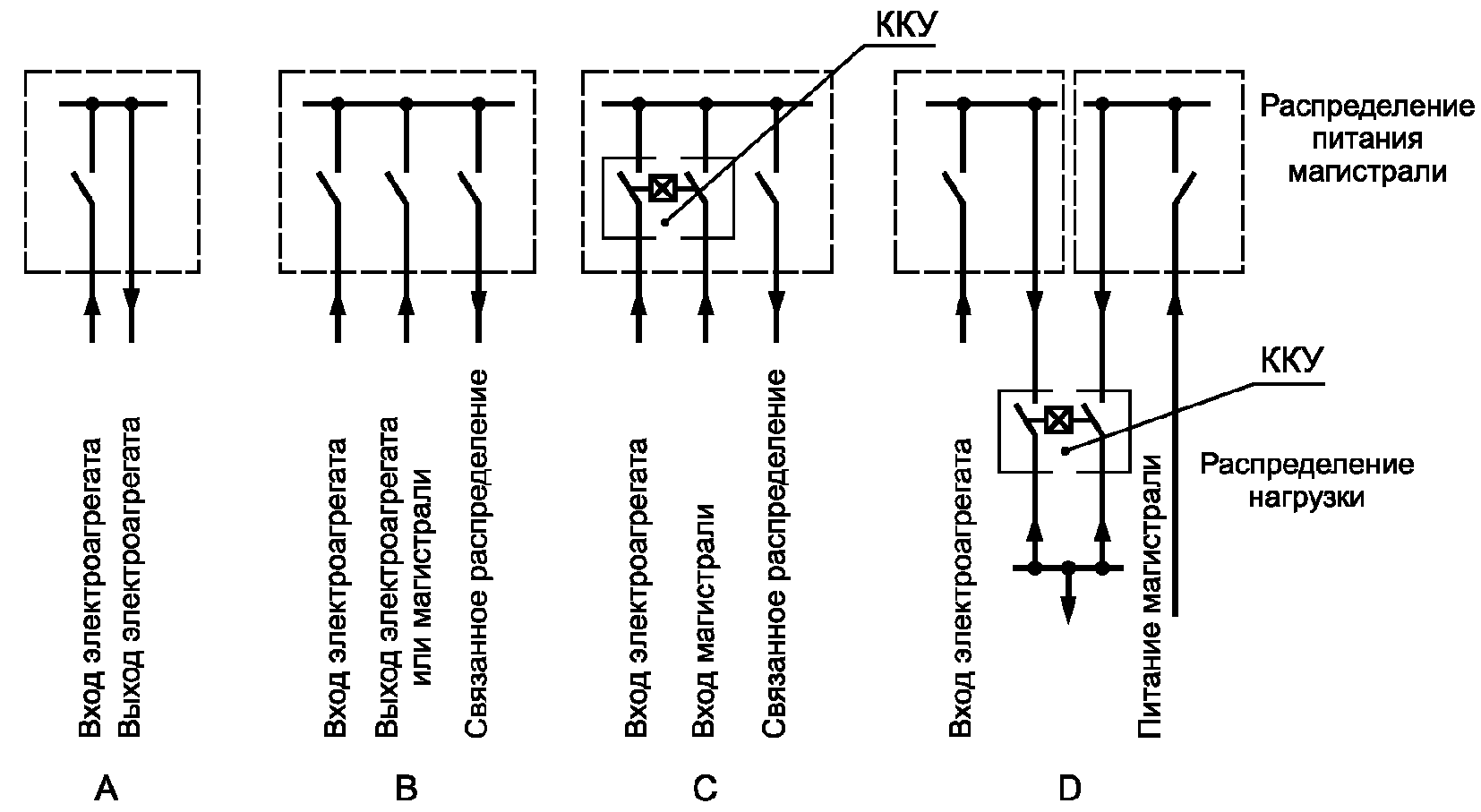 ККУ

Распределение питания магистрали

ККУ

Распределение нагрузки

Вход электроагрегата
Выход электроагрегата

Вход электроагрегата
Выход электроагрегата или магистрали
Связанное распределение

Вход электроагрегата
Вход магистрали
Связанное распределение

Вход электроагрегата
Питание магистрали

A

B

C

D