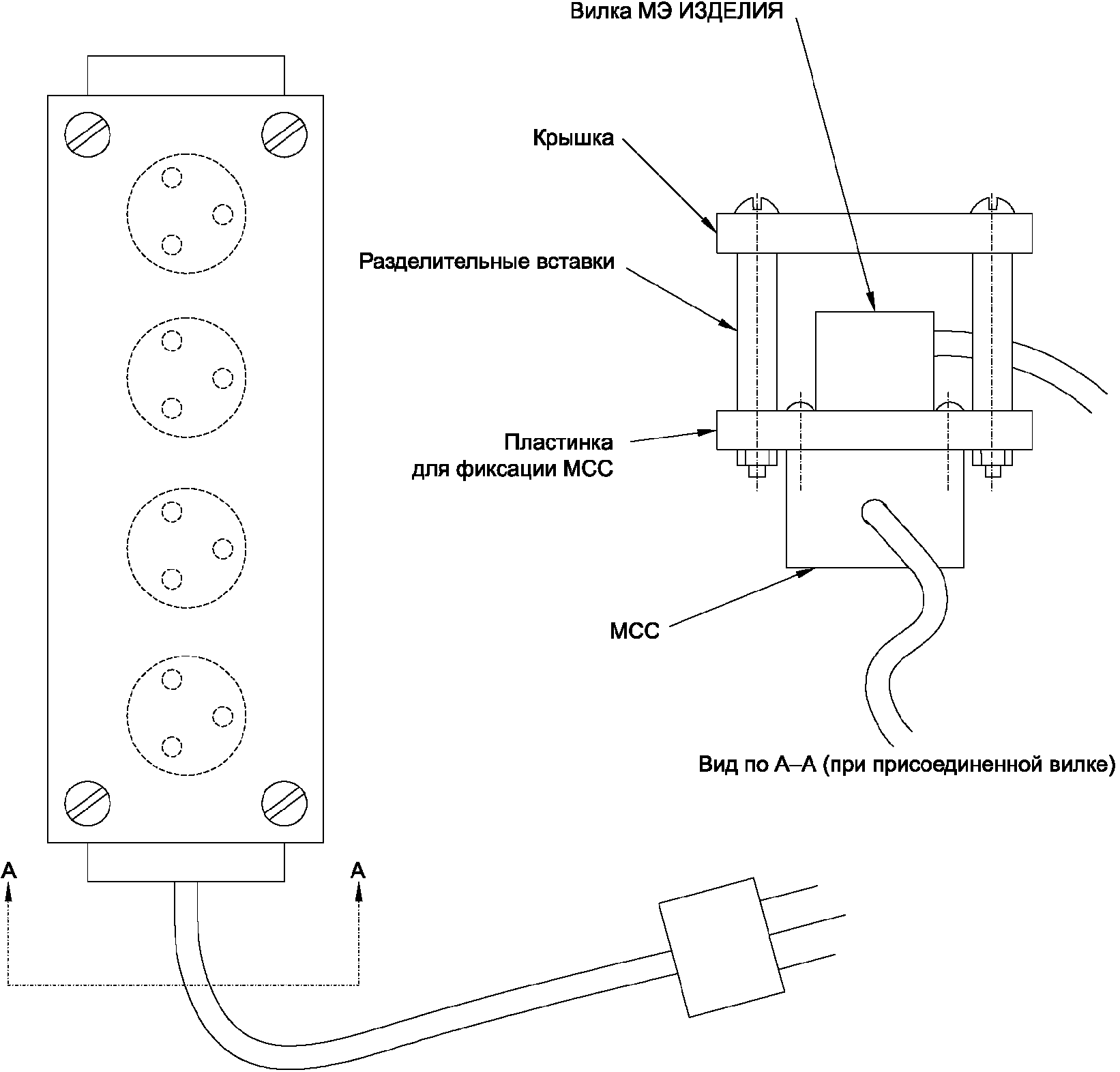 Вилка МЭ ИЗДЕЛИЯ

Крышка

Разделительные вставки

Пластинка
для фиксации МСС

МСС

Вид по А–А (при присоединенной вилке)

А

А