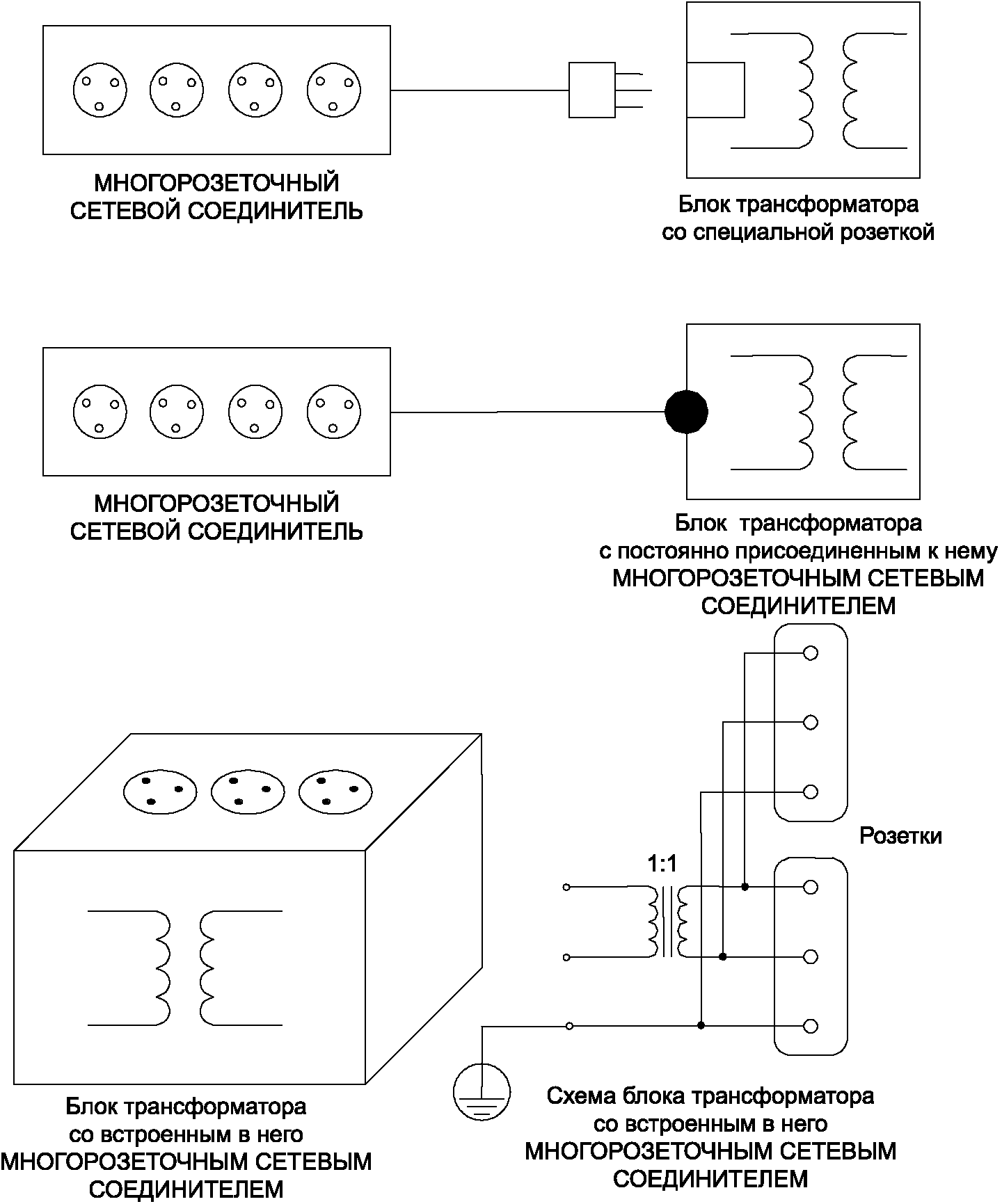 МНОГОРОЗЕТОЧНЫЙ СЕТЕВОЙ СОЕДИНИТЕЛЬ

Блок трансформатора со специальной розеткой

МНОГОРОЗЕТОЧНЫЙ СЕТЕВОЙ СОЕДИНИТЕЛЬ

Блок трансформатора с постоянно присоединенным к нему МНОГОРОЗЕТОЧНЫМ СЕТЕВЫМ СОЕДИНИТЕЛЕМ

Розетки

1:1

Блок трансформатора со встроенным в него МНОГОРОЗЕТОЧНЫМ СЕТЕВЫМ СОЕДИНИТЕЛЕМ

Схема блока трансформатора со встроенным в него МНОГОРОЗЕТОЧНЫМ СЕТЕВЫМ СОЕДИНИТЕЛЕМ