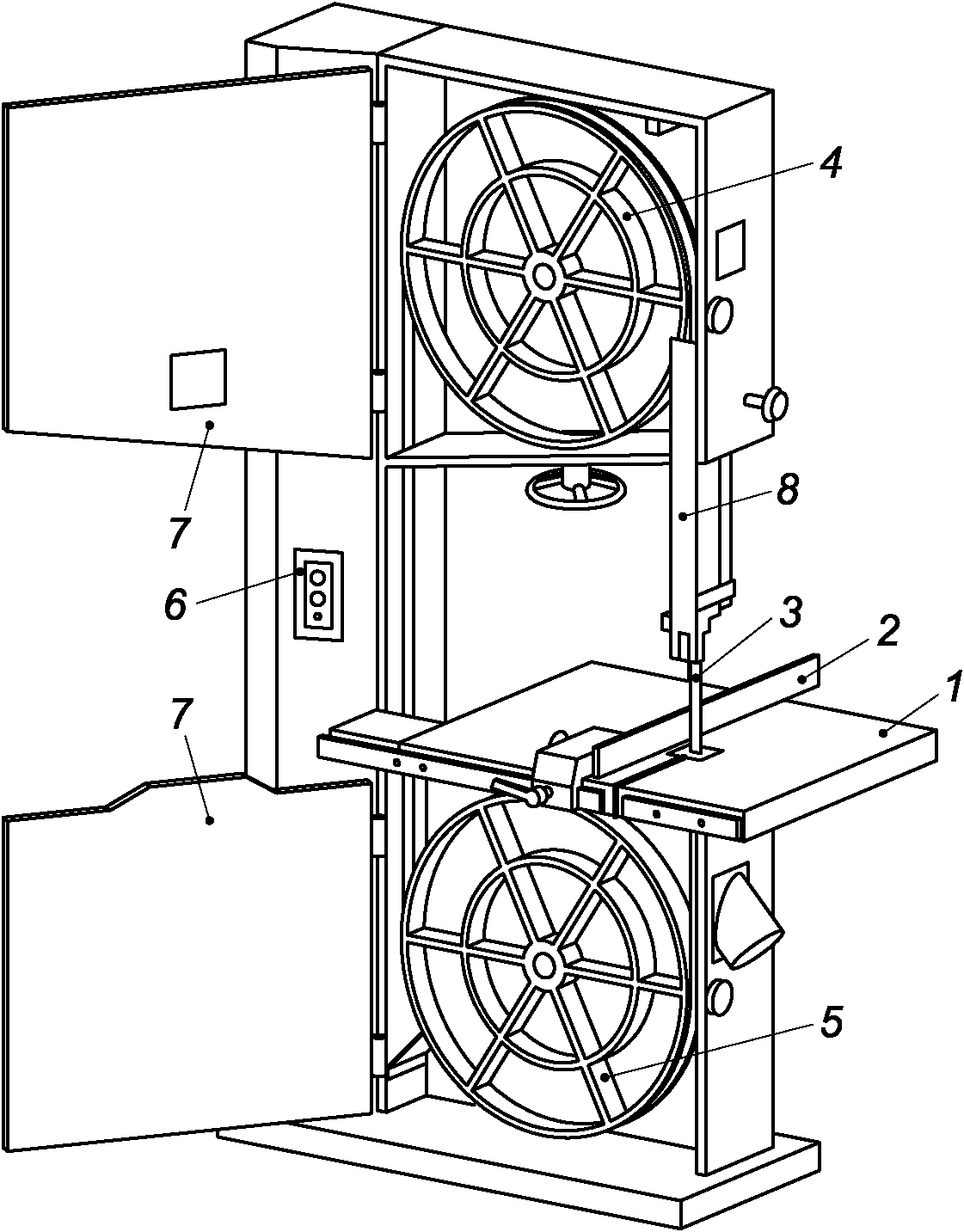 4
7
8
6
3
2
1
7
5