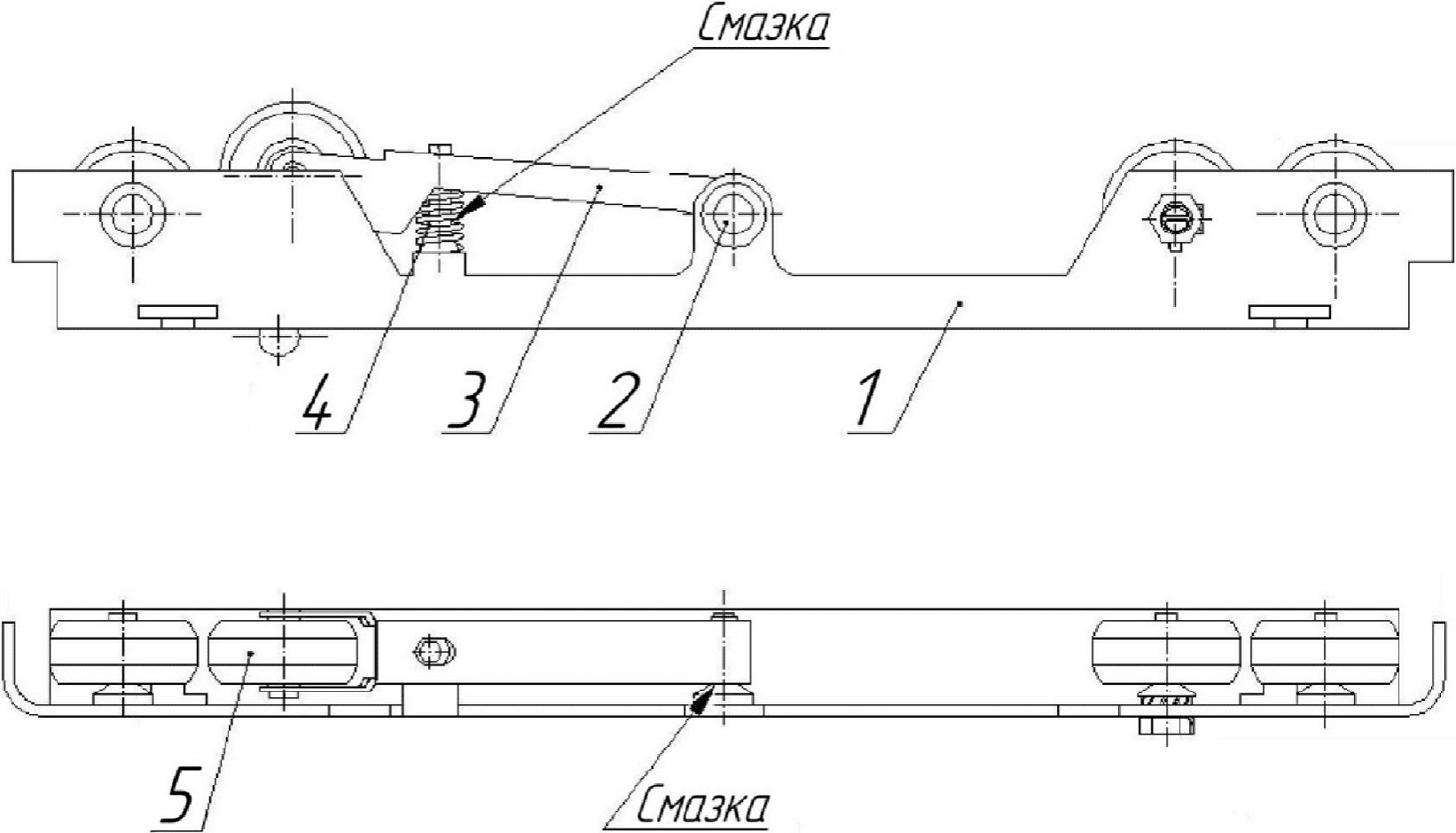 Смазка

4 3 2 1

5

Смазка