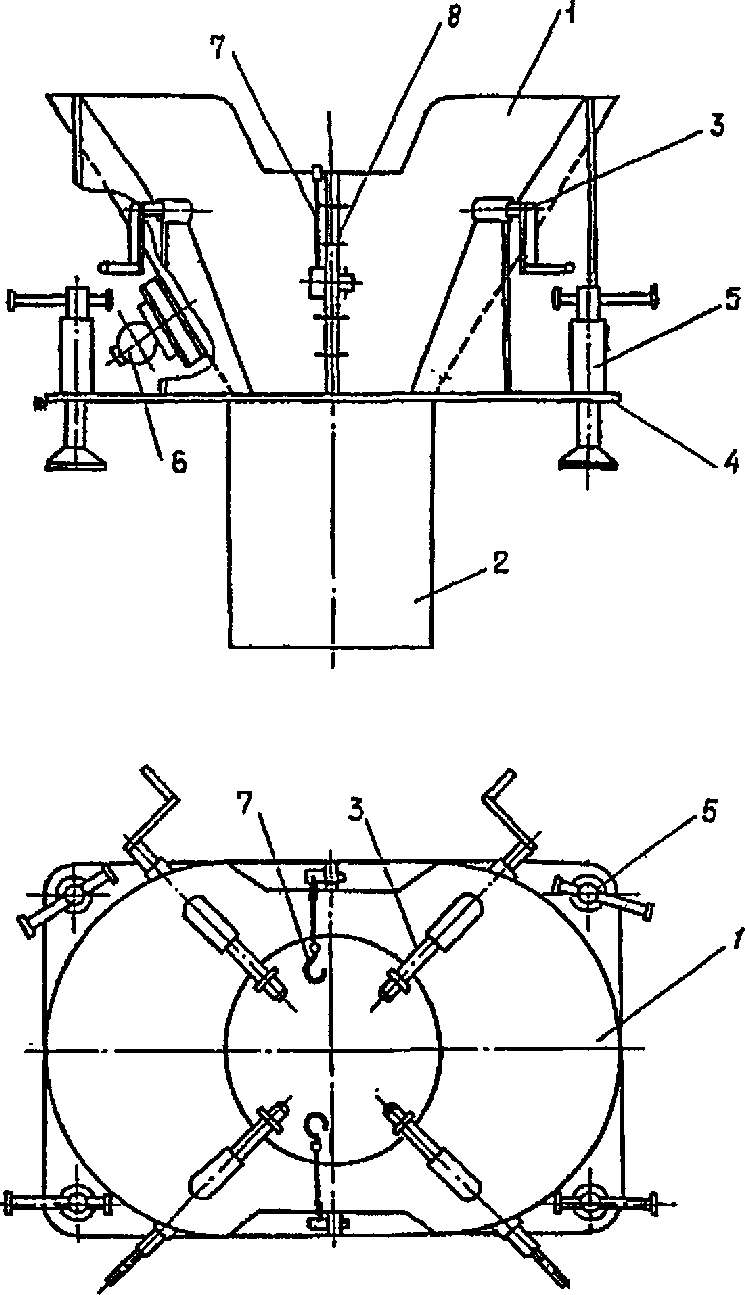 7
8
1
3
5
6
4
2
7
3
5
1