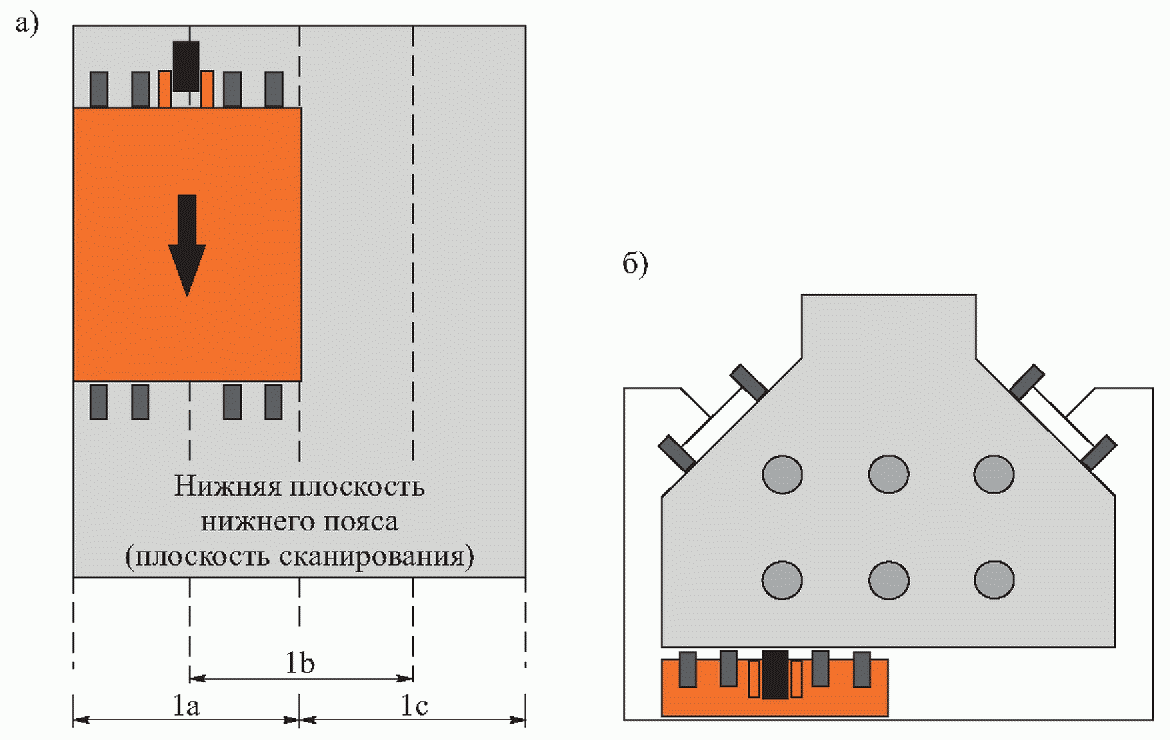 а)

Нижняя плоскость нижнего пояса (плоскость сканирования)

1b

1a

1c

б)