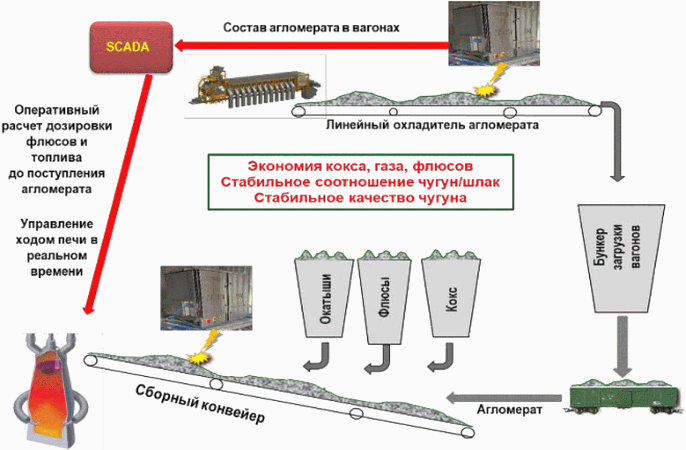 SCADA

Состав агломерата в вагонах

Линейный охладитель агломерата

Оперативный расчет дозировки флюсов и топлива до поступления агломерата

Управление ходом печи в реальном времени

Экономия кокса, газа, флюсов
Стабильное соотношение чугун/шлак
Стабильное качество чугуна

Бункер загрузки вагонов

Окатыши

Флюсы

Кокс

Сборный конвейер

Агломерат