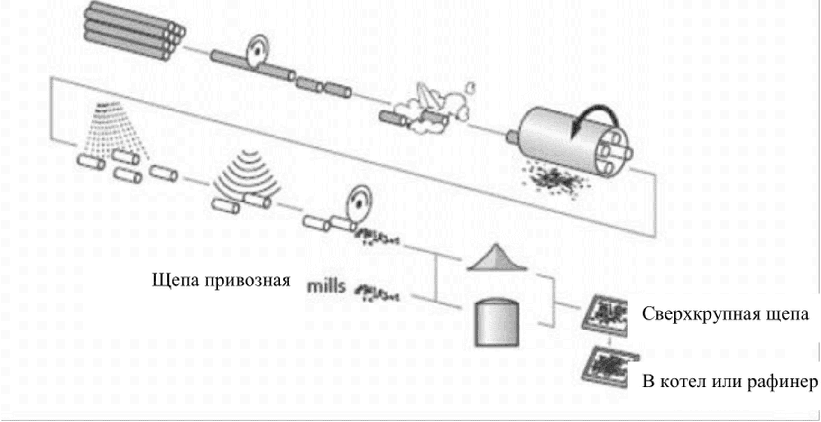 Щепа привозная
mills
Сверхкрупная щепа
В котел или рафинер