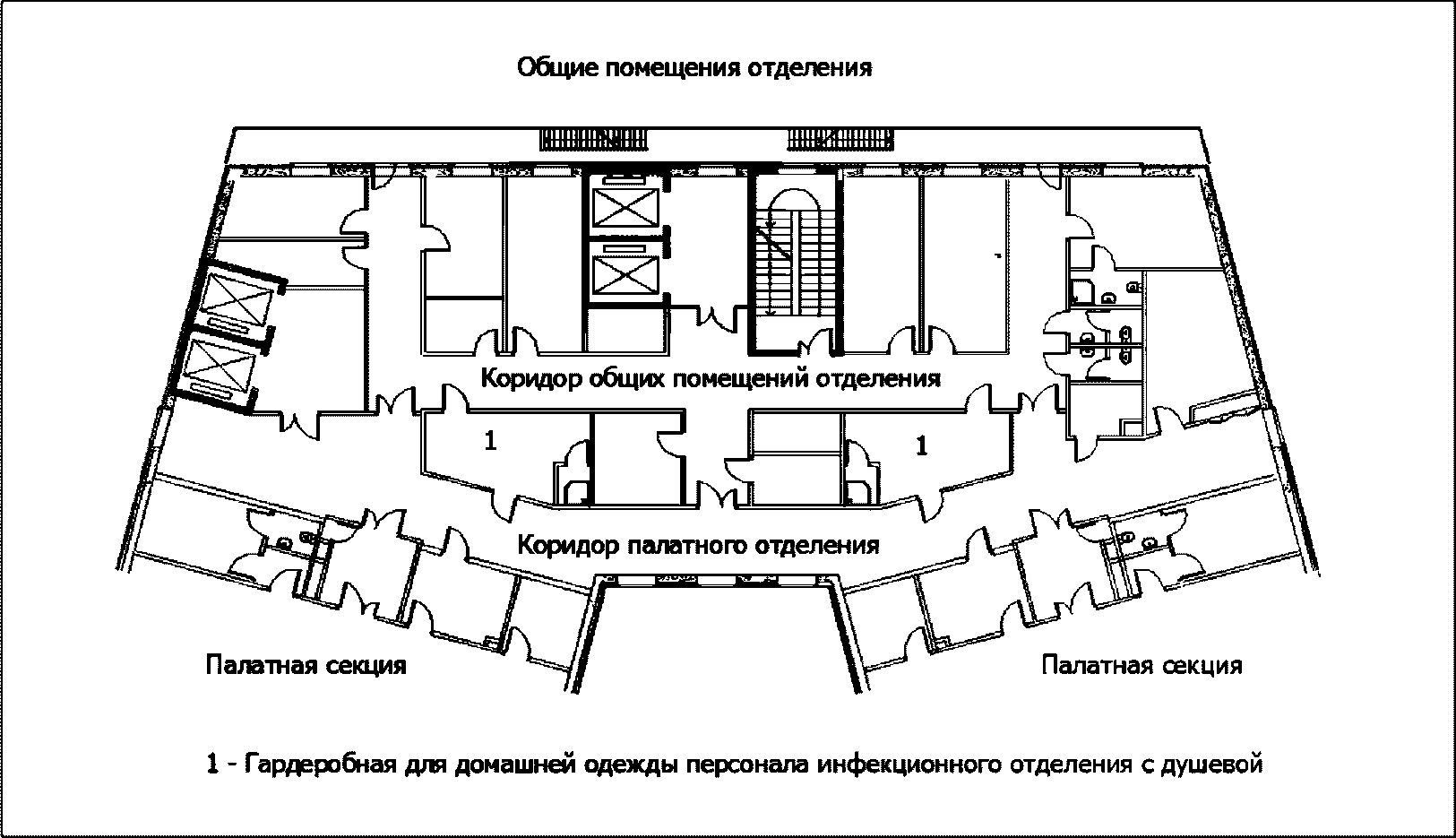 Общие помещения отделения

Коридор общих помещений отделения

1

1

Коридор палатного отделения

Палатная секция

Палатная секция

1 - Гардеробная для домашней одежды персонала инфекционного отделения с душевой