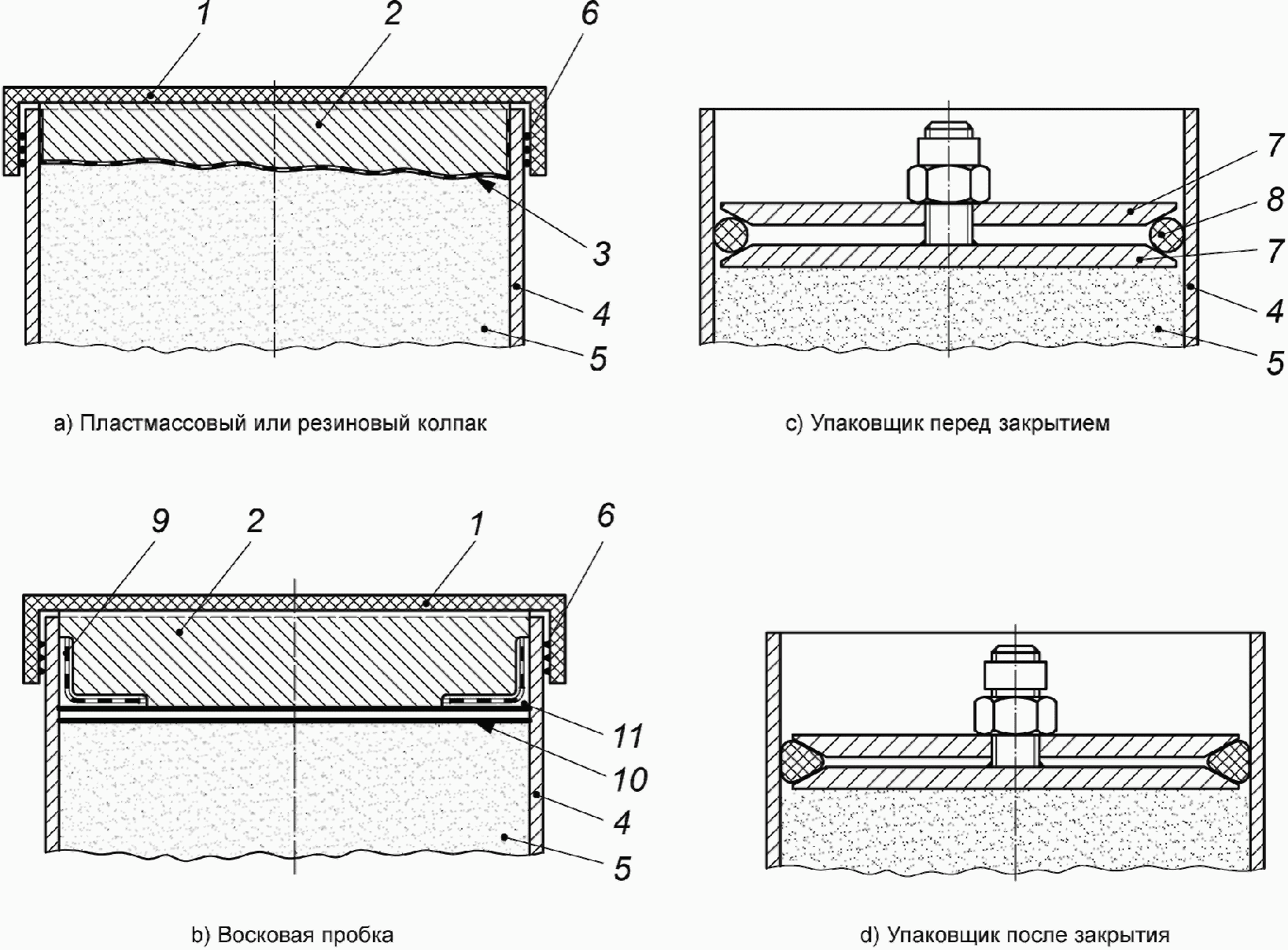 1 2 6

3

4

5

a) Пластмассовый или резиновый колпак

7

8

7

4

5

c) Упаковщик перед закрытием

9 2 1 6

11

10

4

5

b) Восковая пробка

d) Упаковщик после закрытия