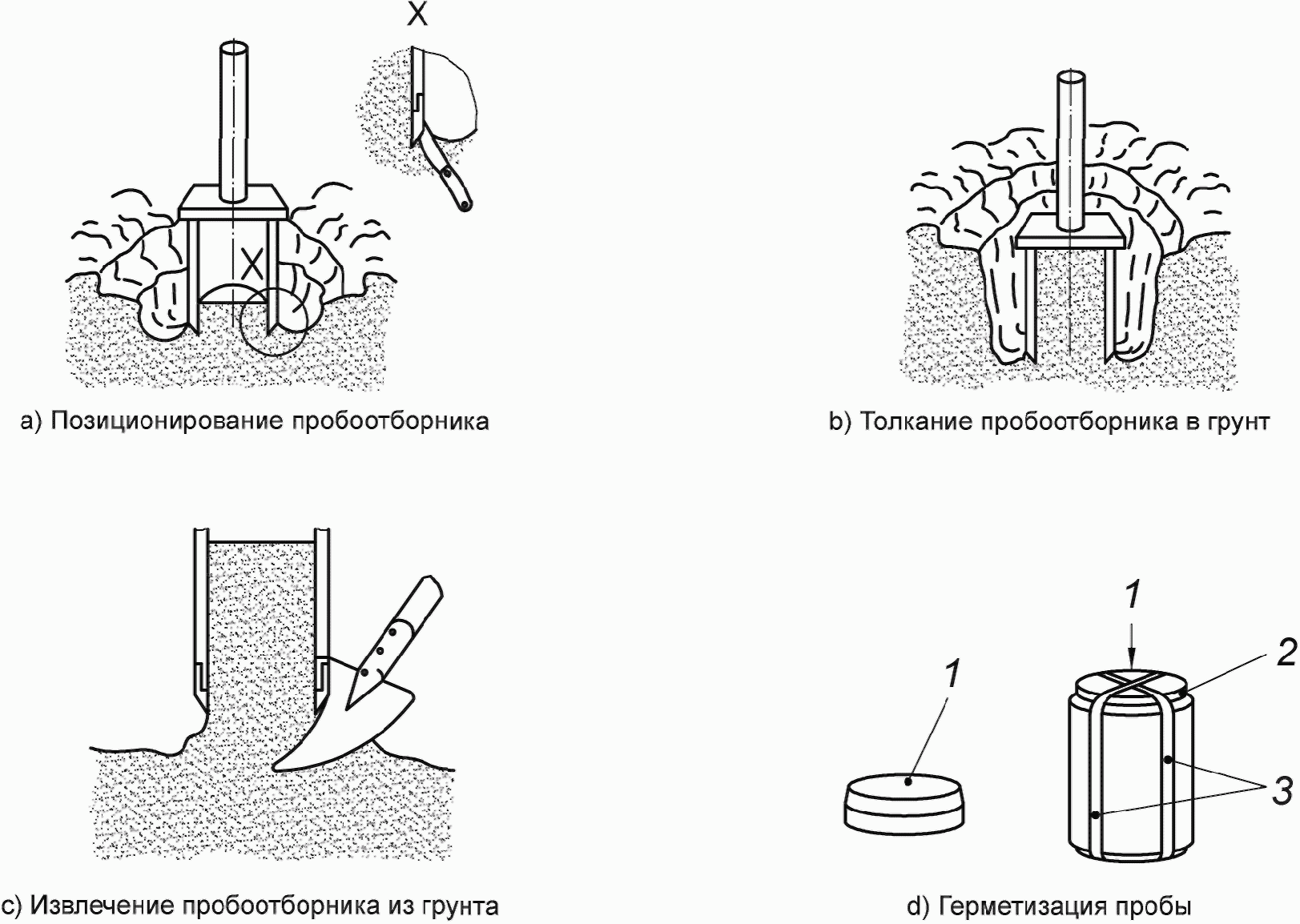 X

X

a) Позиционирование пробоотборника

b) Толкание пробоотборника в грунт

c) Извлечение пробоотборника из грунта

1

1

2

3

d) Герметизация пробы