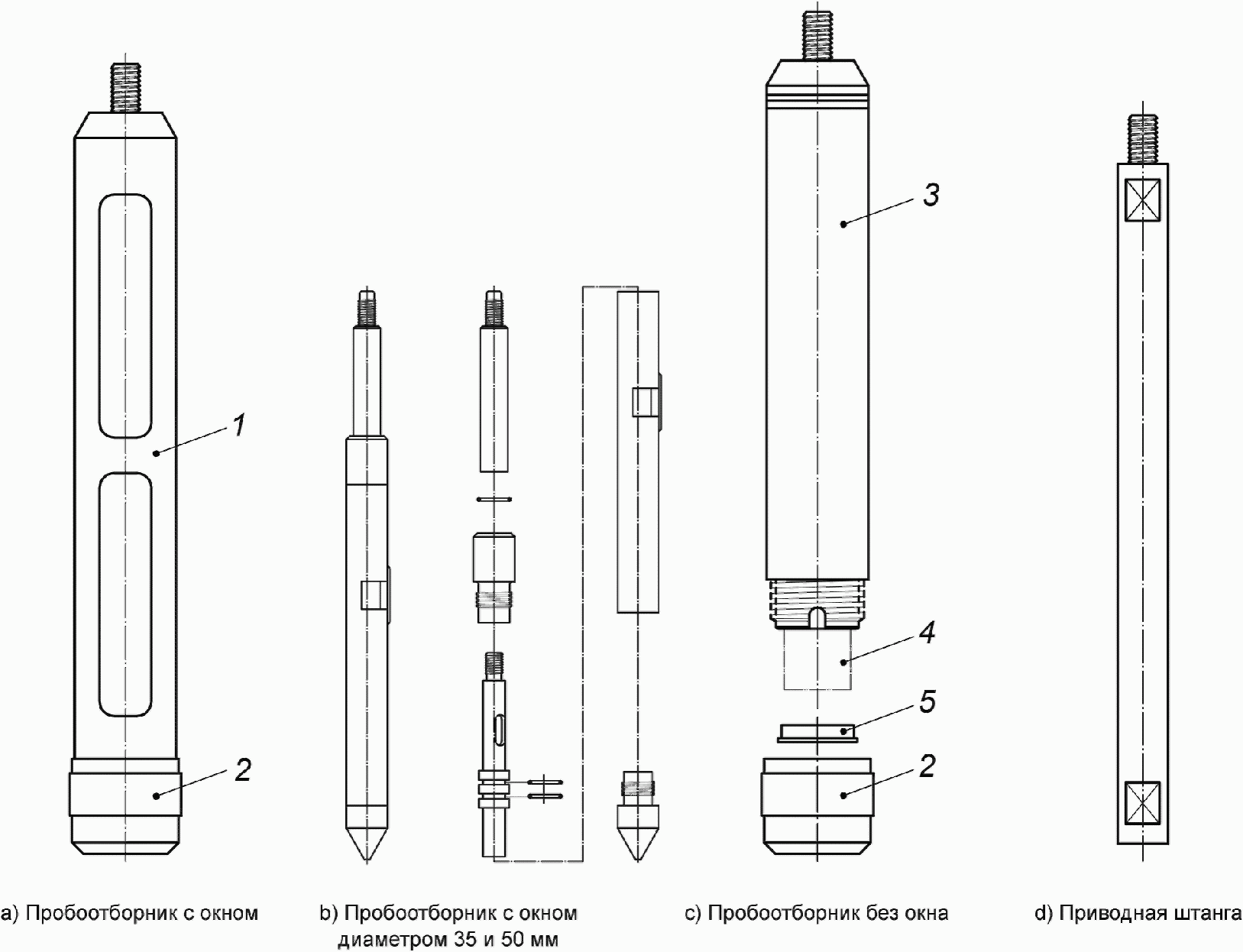 1

2

3

4

5

2

a) Пробоотборник с окном

b) Пробоотборник с окном диаметром 35 и 50 мм

c) Пробоотборник без окна

d) Приводная штанга