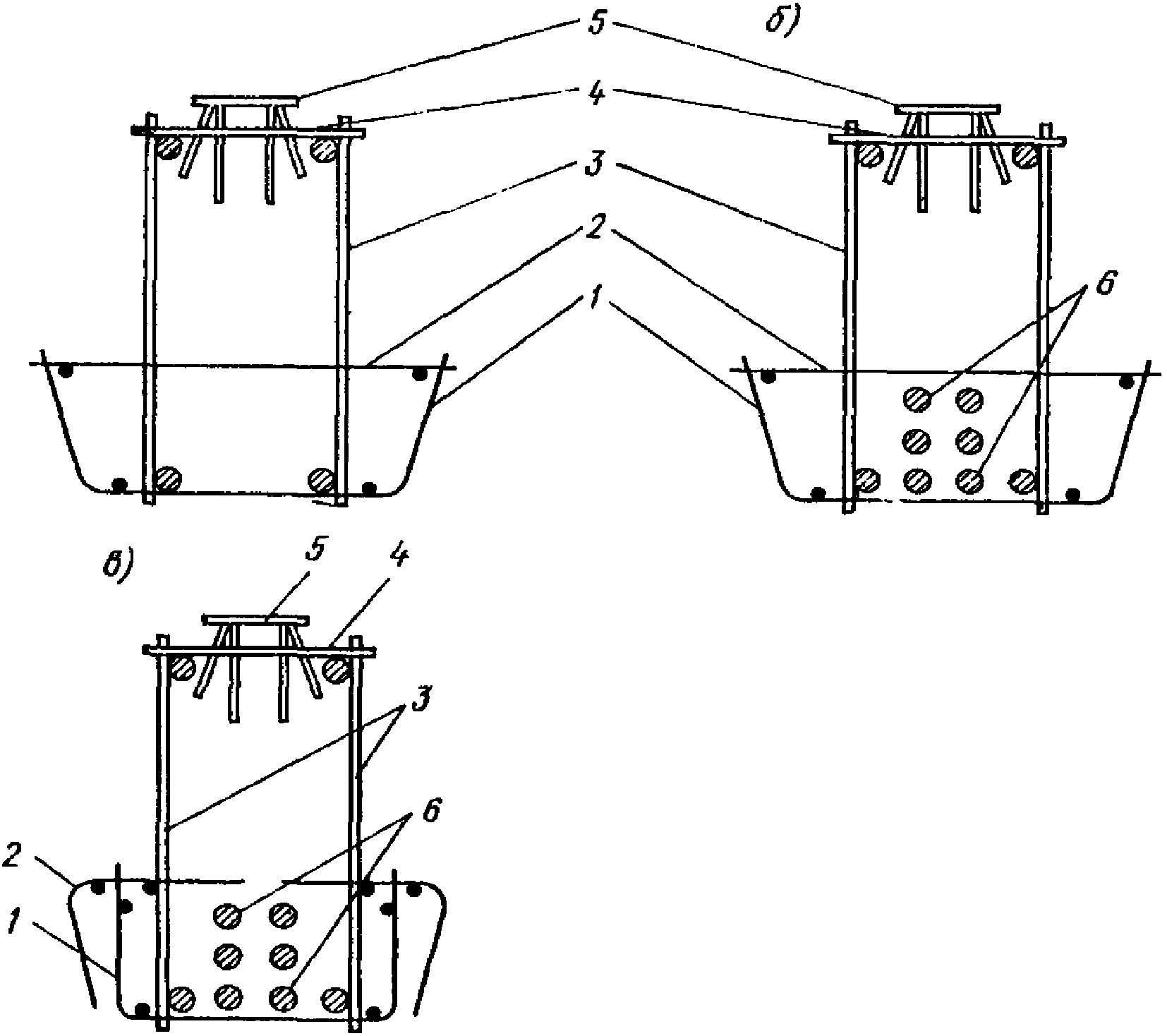 5
б)
4
3
2
1
6
в)
5
4
3
6
2
1