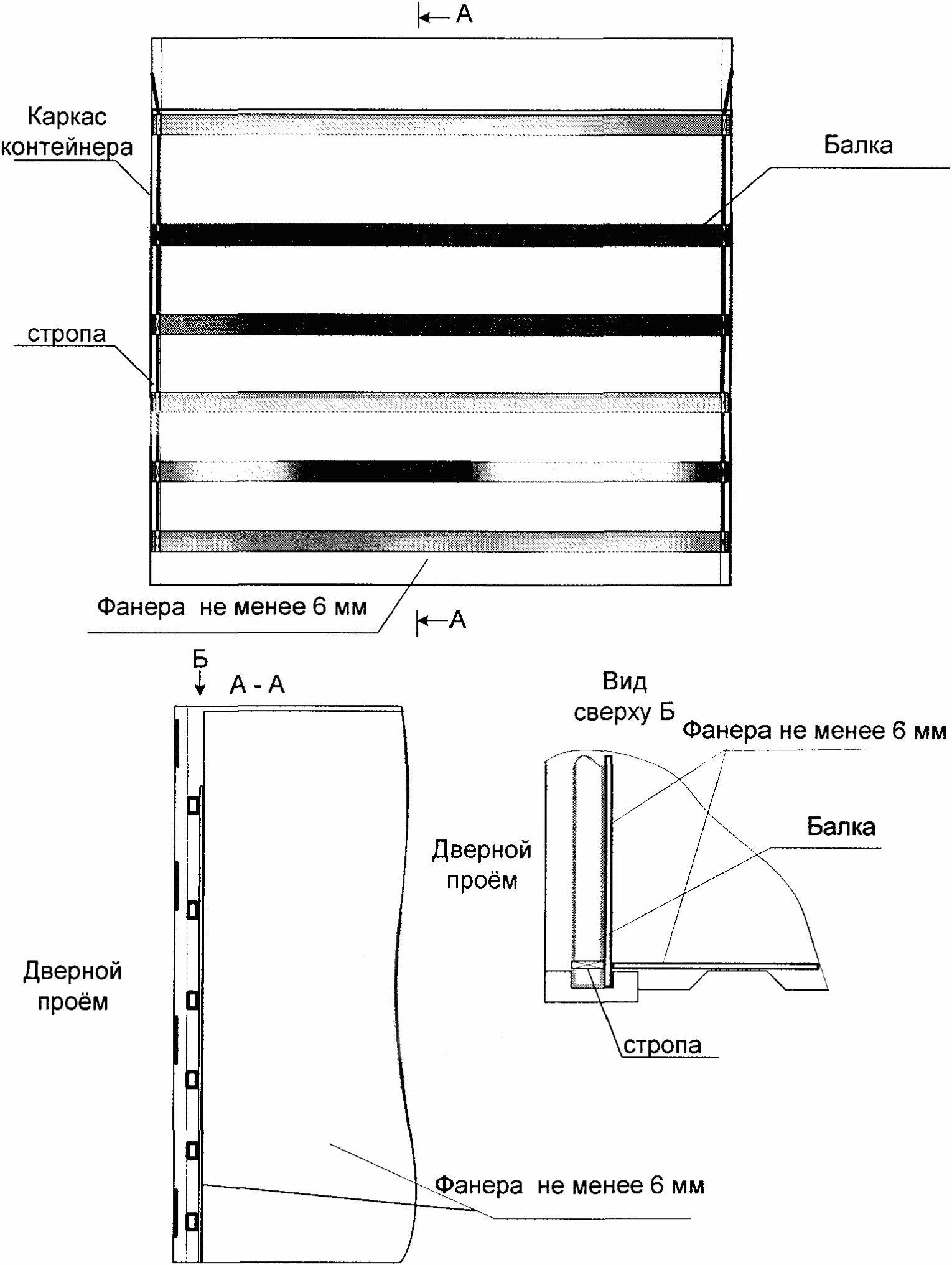 А

Каркас контейнера

Балка

стропа

Фанера не менее 6 мм

А

Б

А - А

Вид сверху Б

Фанера не менее 6 мм

Балка

Дверной проём

Дверной проём

стропа

Фанера не менее 6 мм