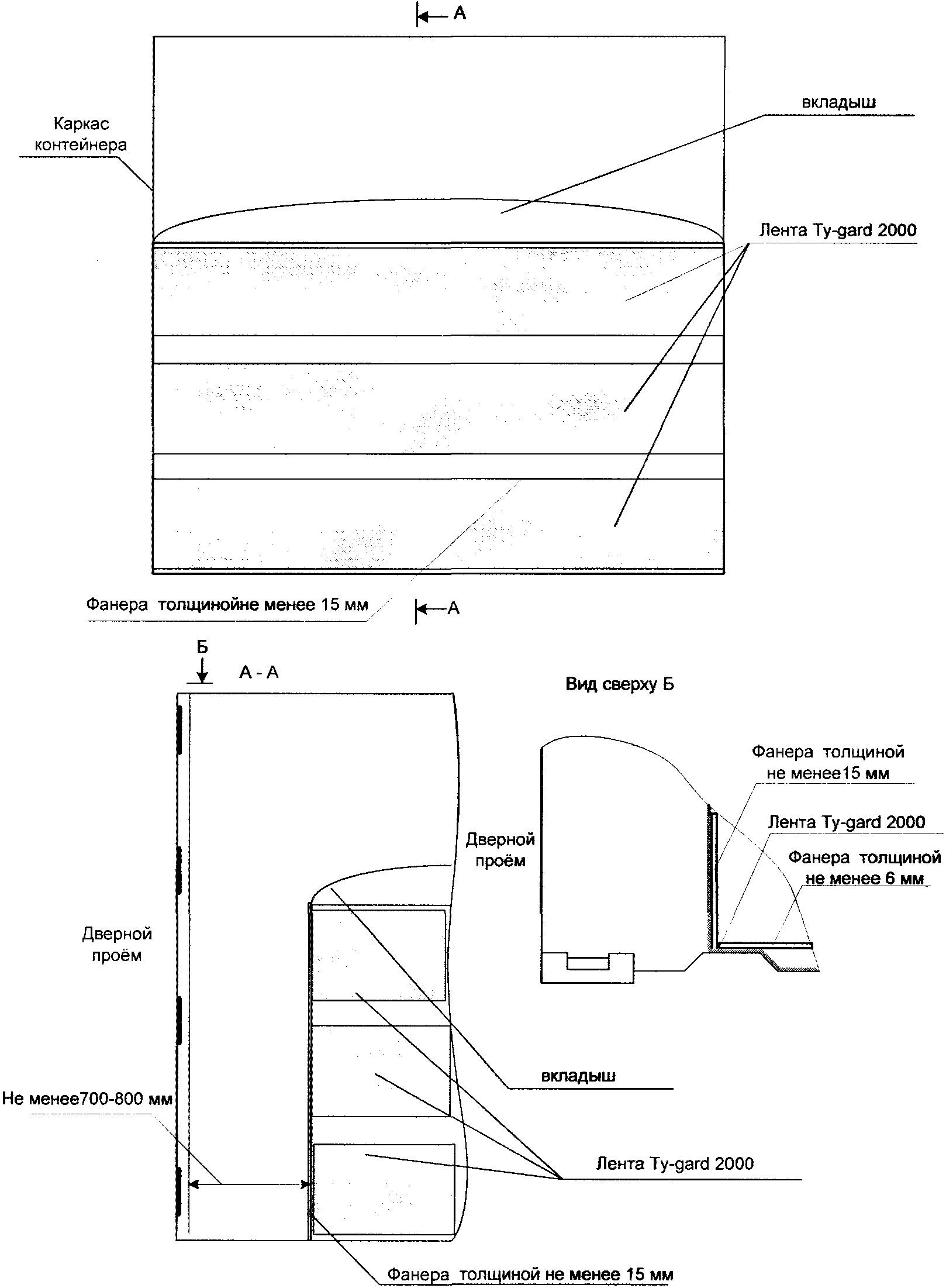 А

Каркас контейнера

вкладыш

Лента Ty-gard 2000

Фанера толщинойне менее 15 мм

А

Б

А - А

Вид сверху Б

Фанера толщиной не менее15 мм

Лента Ty-gard 2000

Фанера толщиной не менее 6 мм

Дверной проём

Дверной проём

вкладыш

Не менее700-800 мм

Лента Ty-gard 2000

Фанера толщиной не менее 15 мм