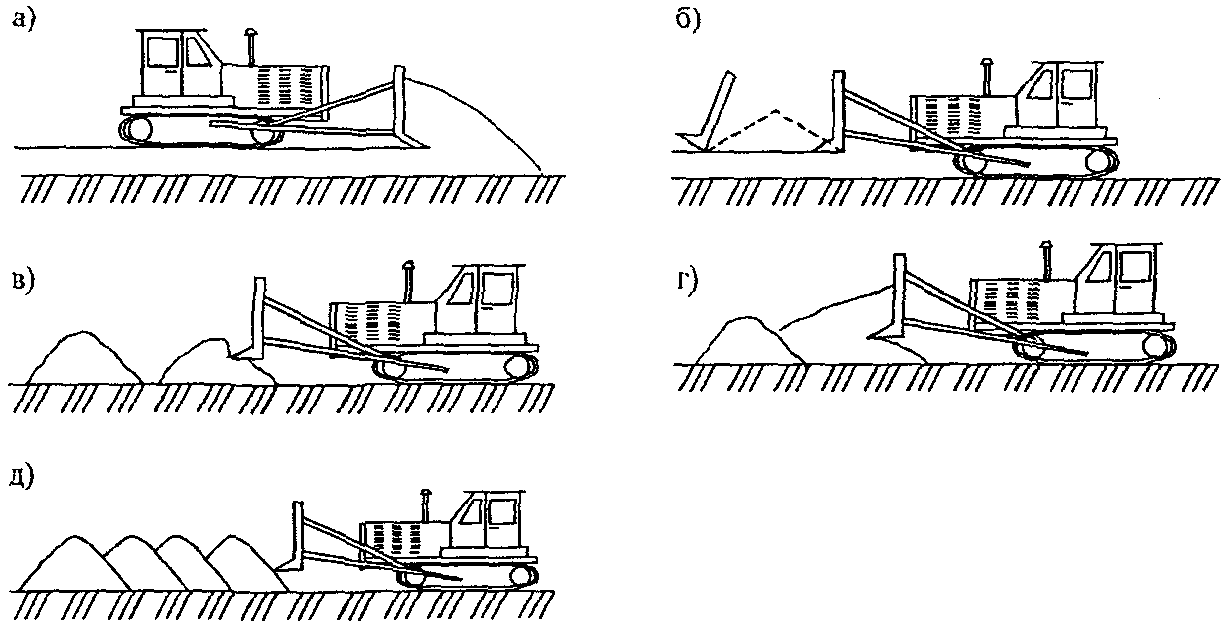 а)

б)

в)

г)

д)