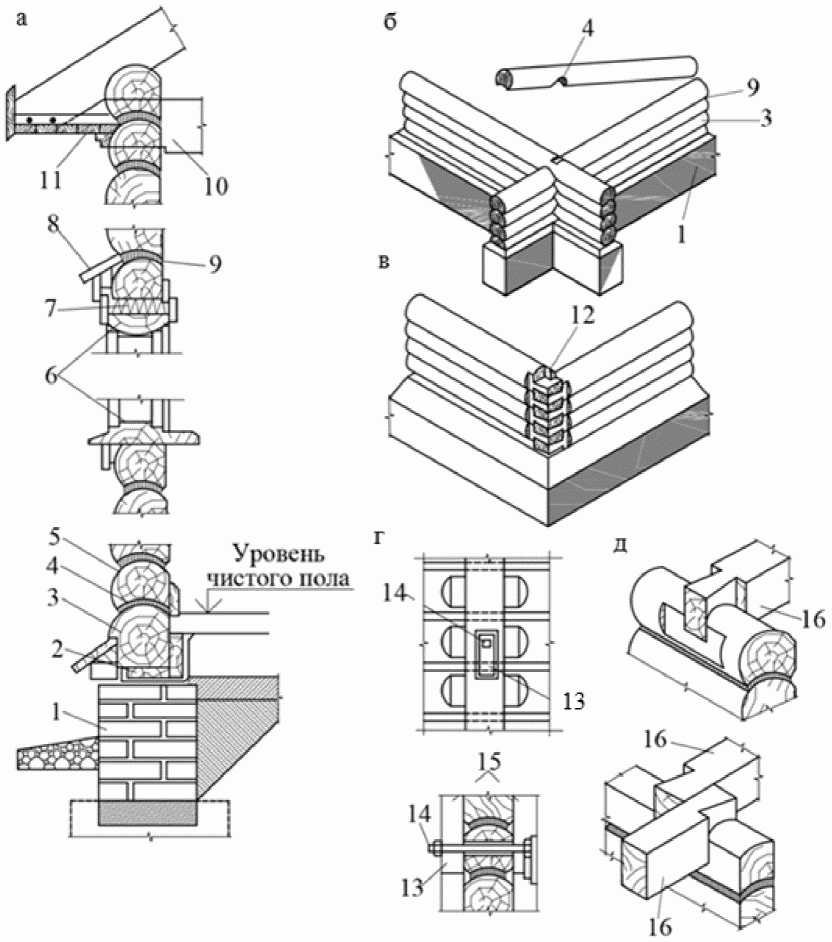 а
11
10
8
9
7
6
5
4
3
2
1
Уровень чистого пола
б
4
9
3
1
в
12
г
14
13
15
14
13
д
16
16
16