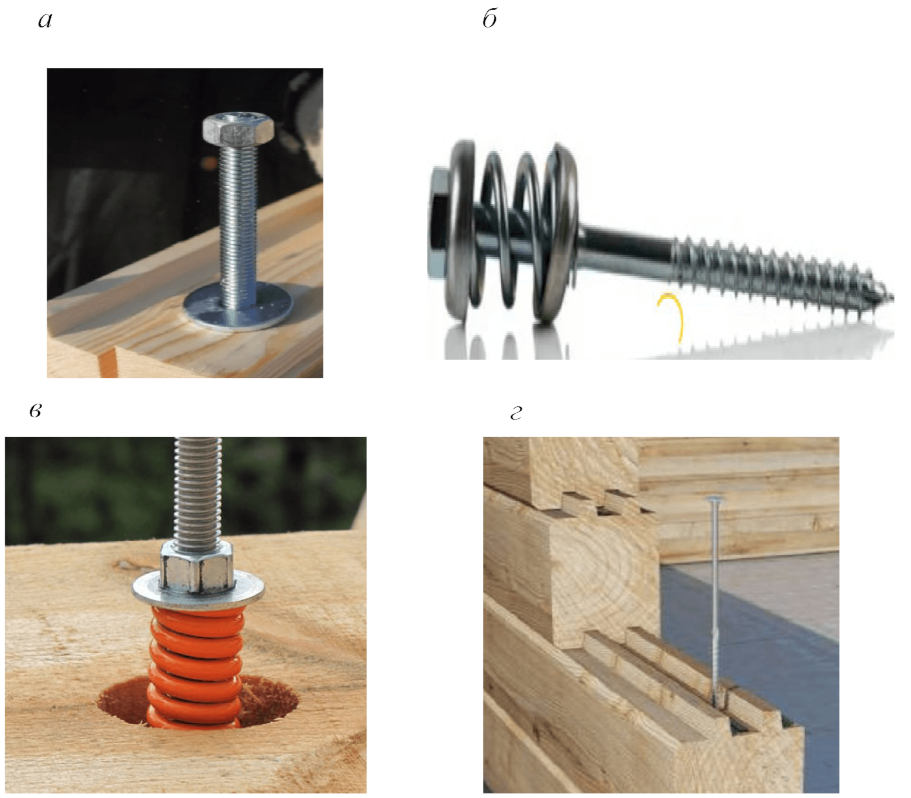 а

б

в

г