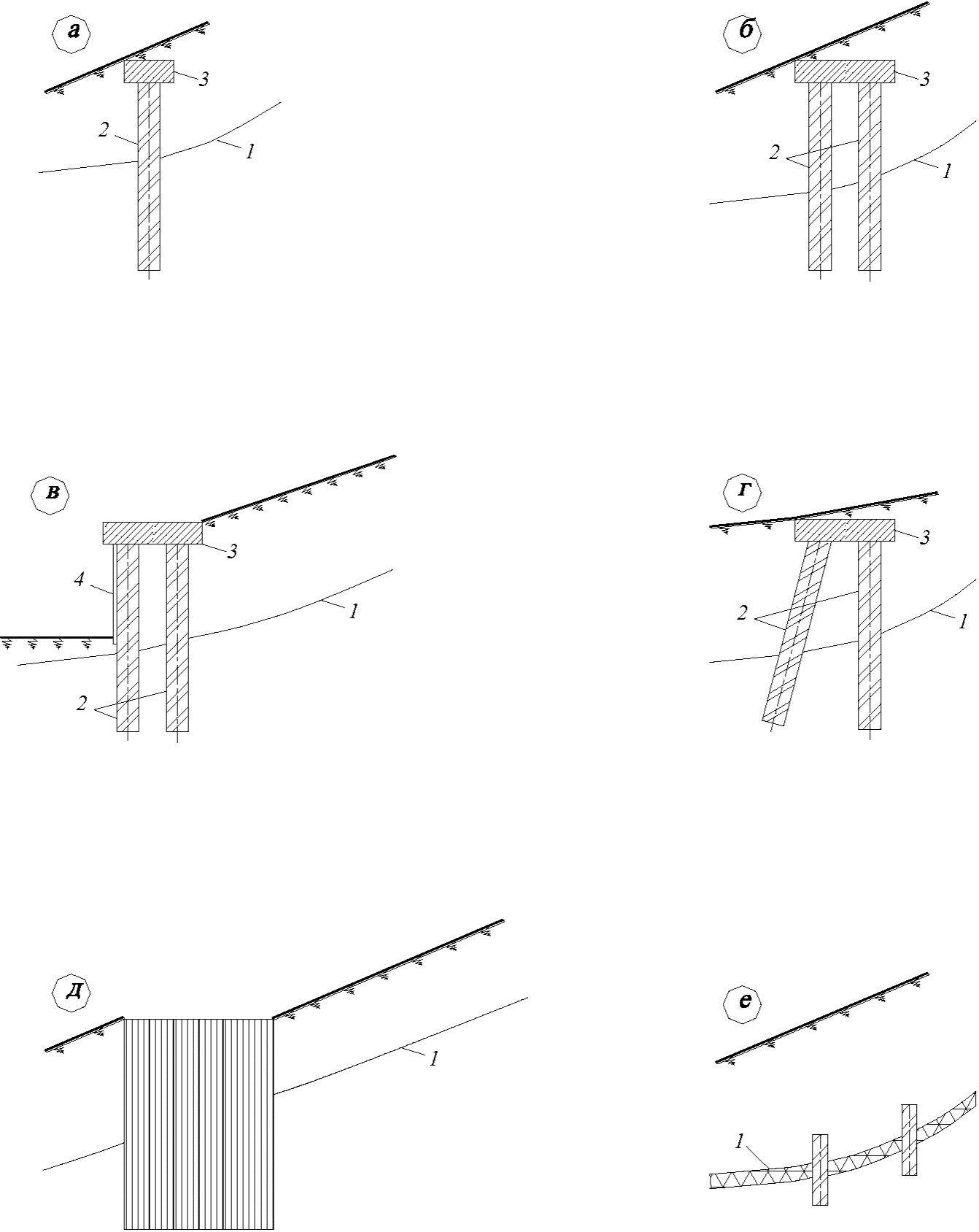 а
3
2
1

б
3
2
1

в
3
4
1
2

г
3
2
1

д
1

е
1