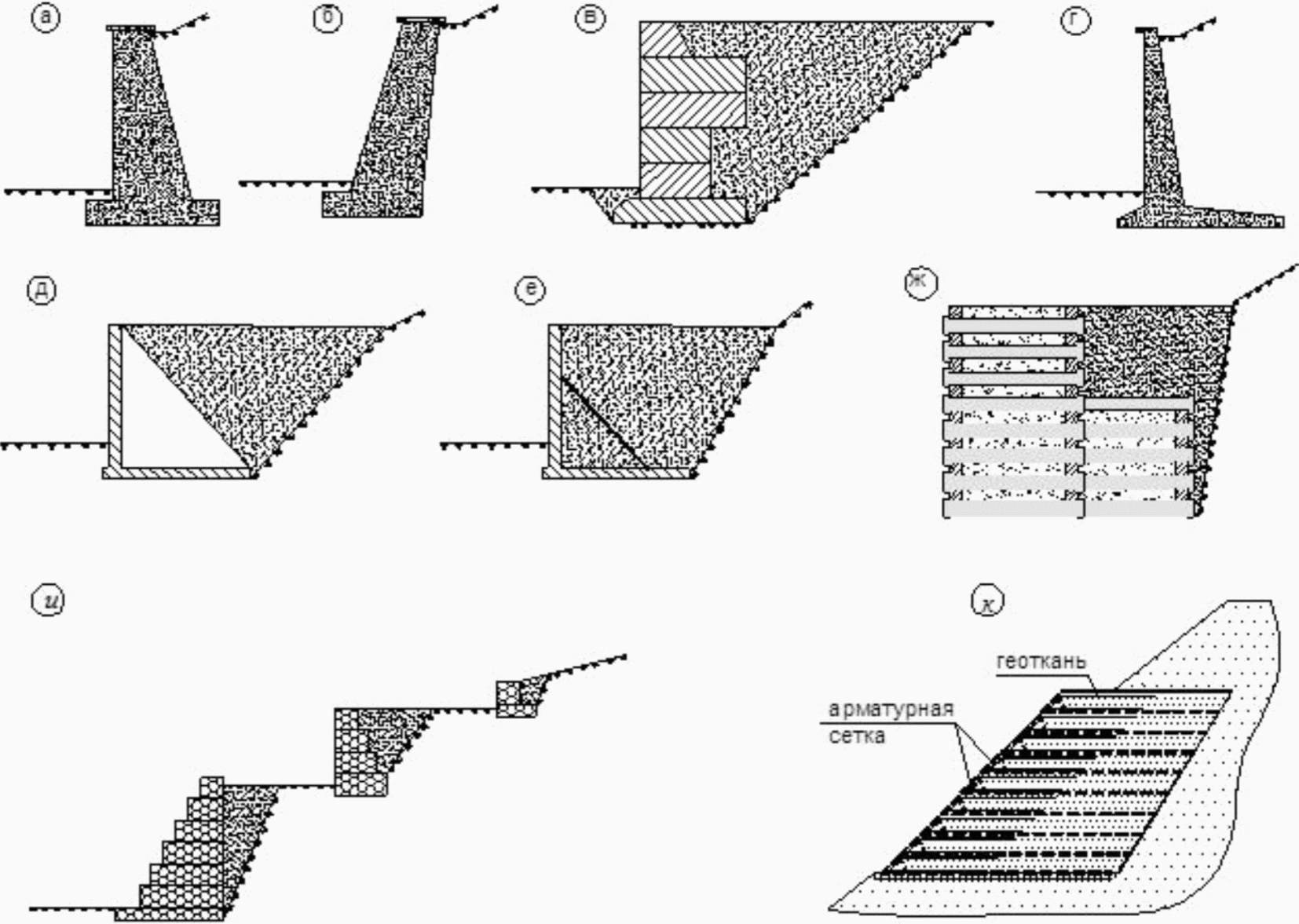 а
б
в
г
д
е
ж
и
к
геоткань
арматурная сетка