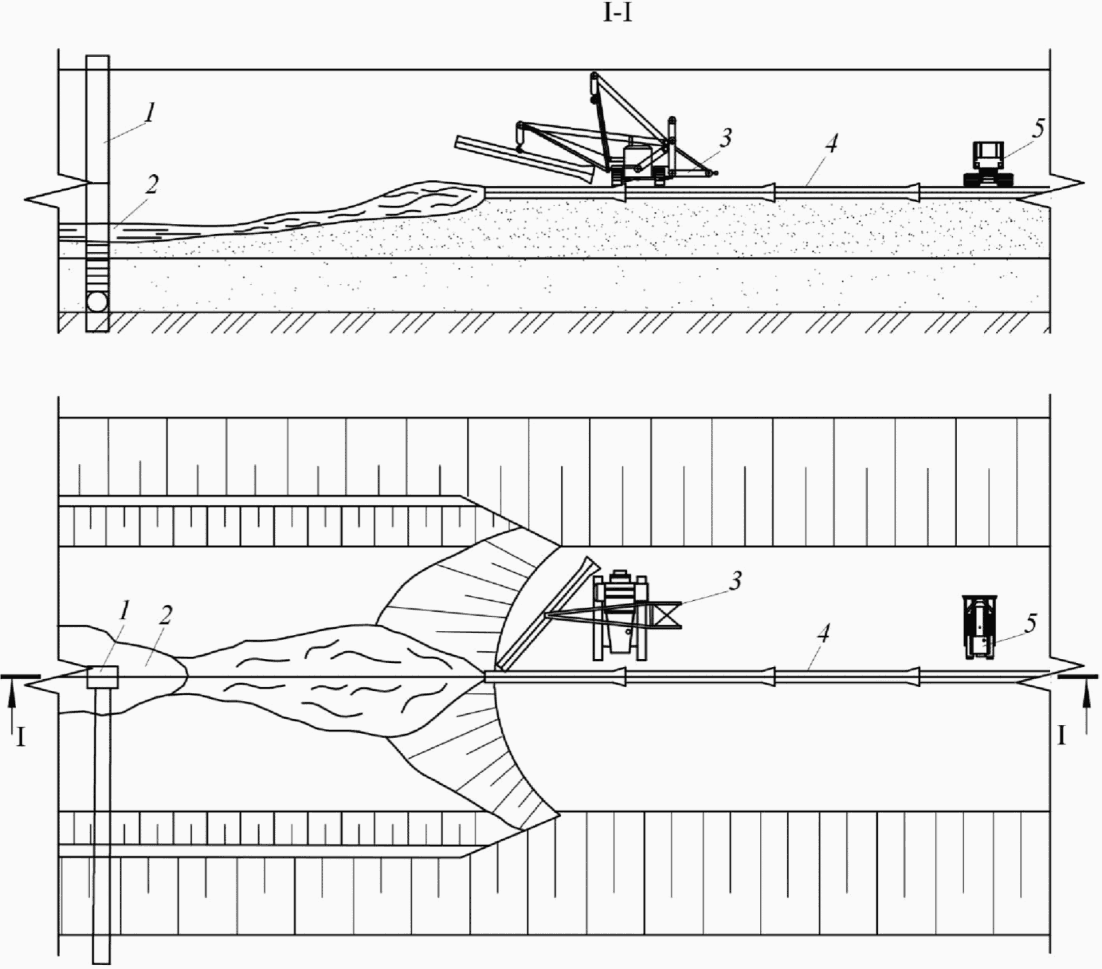 I-I

1
2
3
4
5

1
2
3
4
5
I
I