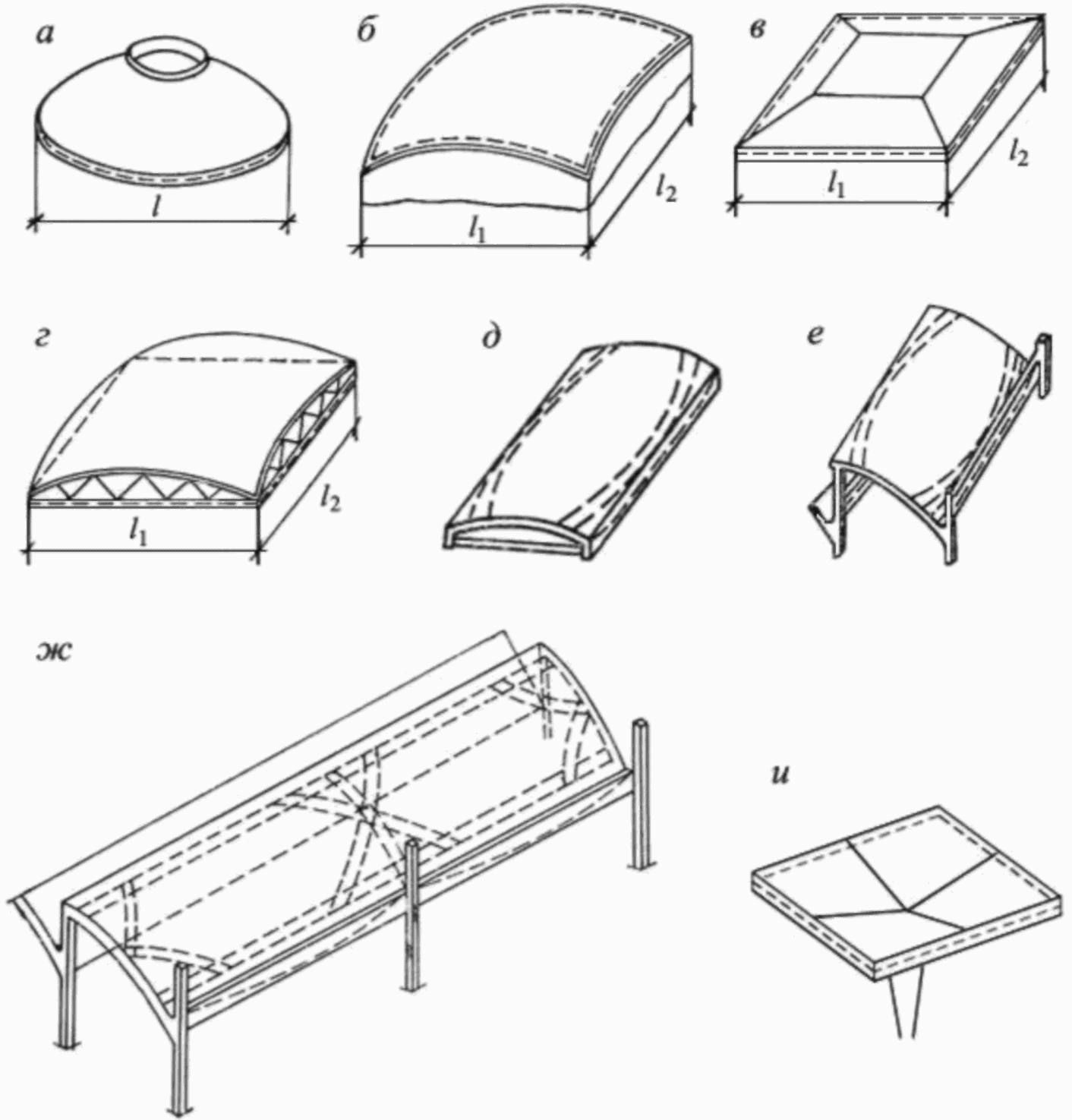 а

$l$

б

$l_1$

$l_2$

в

$l_1$

$l_2$

г

$l_1$

$l_2$

д

е

ж

и