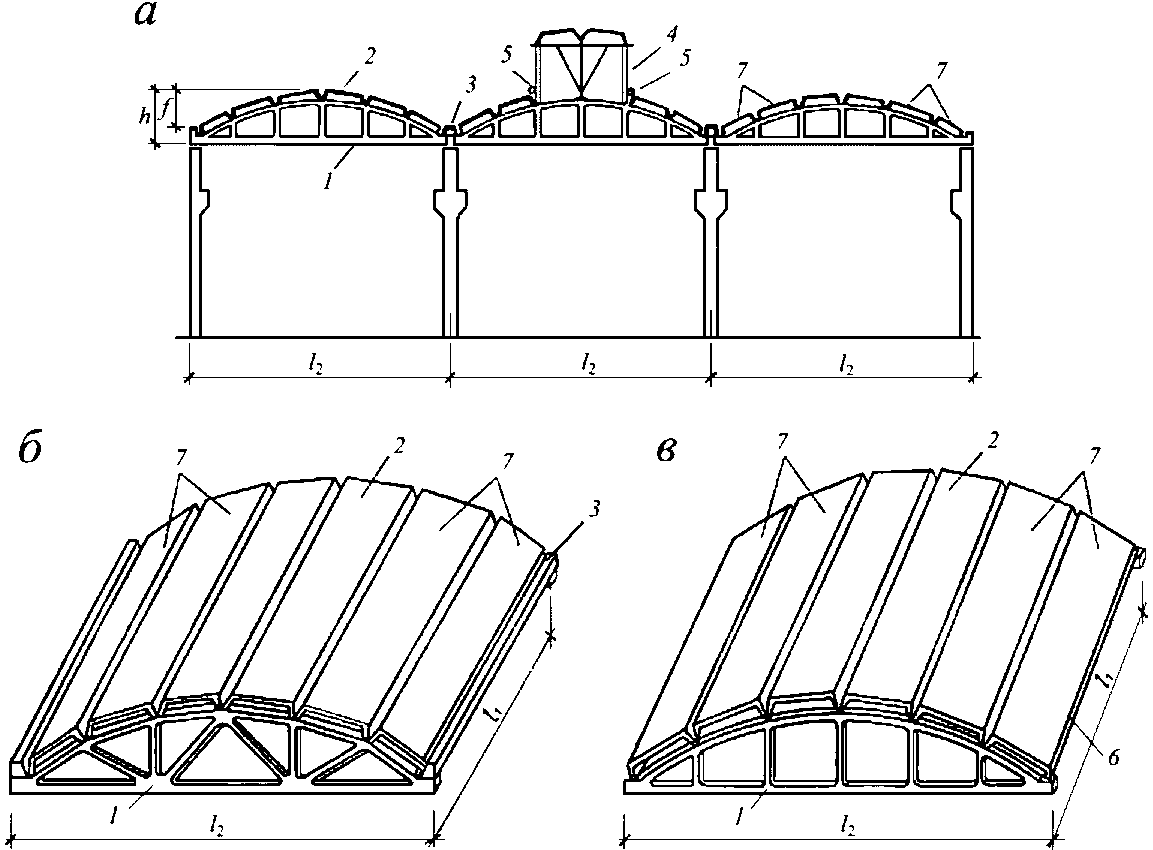 а

h
f
2
3
5
4
5
7
7
1
$l_2$
$l_2$
$l_2$

б

7
2
7
3
$l_1$
1
$l_2$

в

7
2
7
$l_1$
6
1
$l_2$