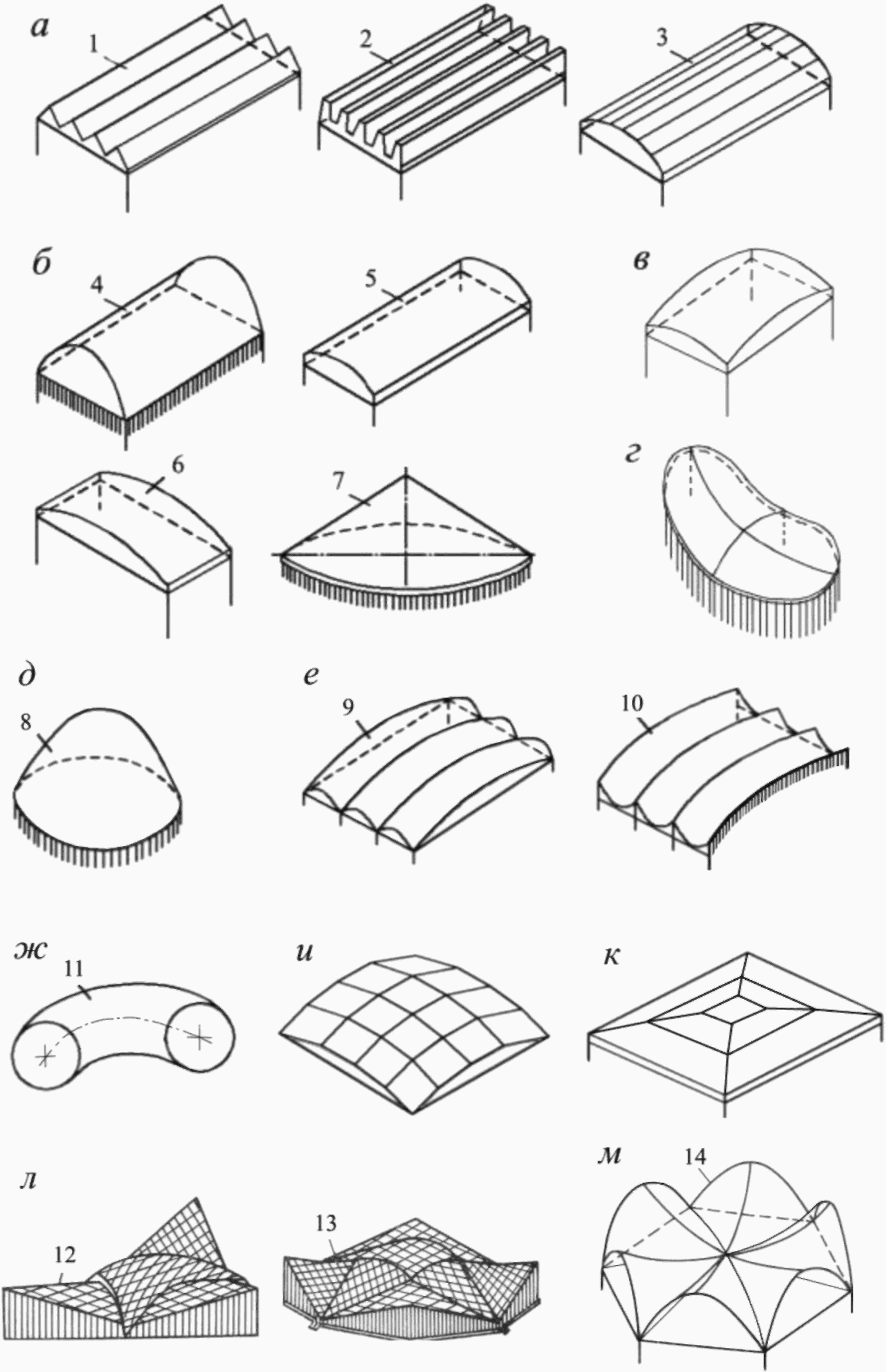 а
1
2
3
б
4
5
в
6
7
г
д
8
е
9
10
ж
11
и
к
л
12
13
м
14