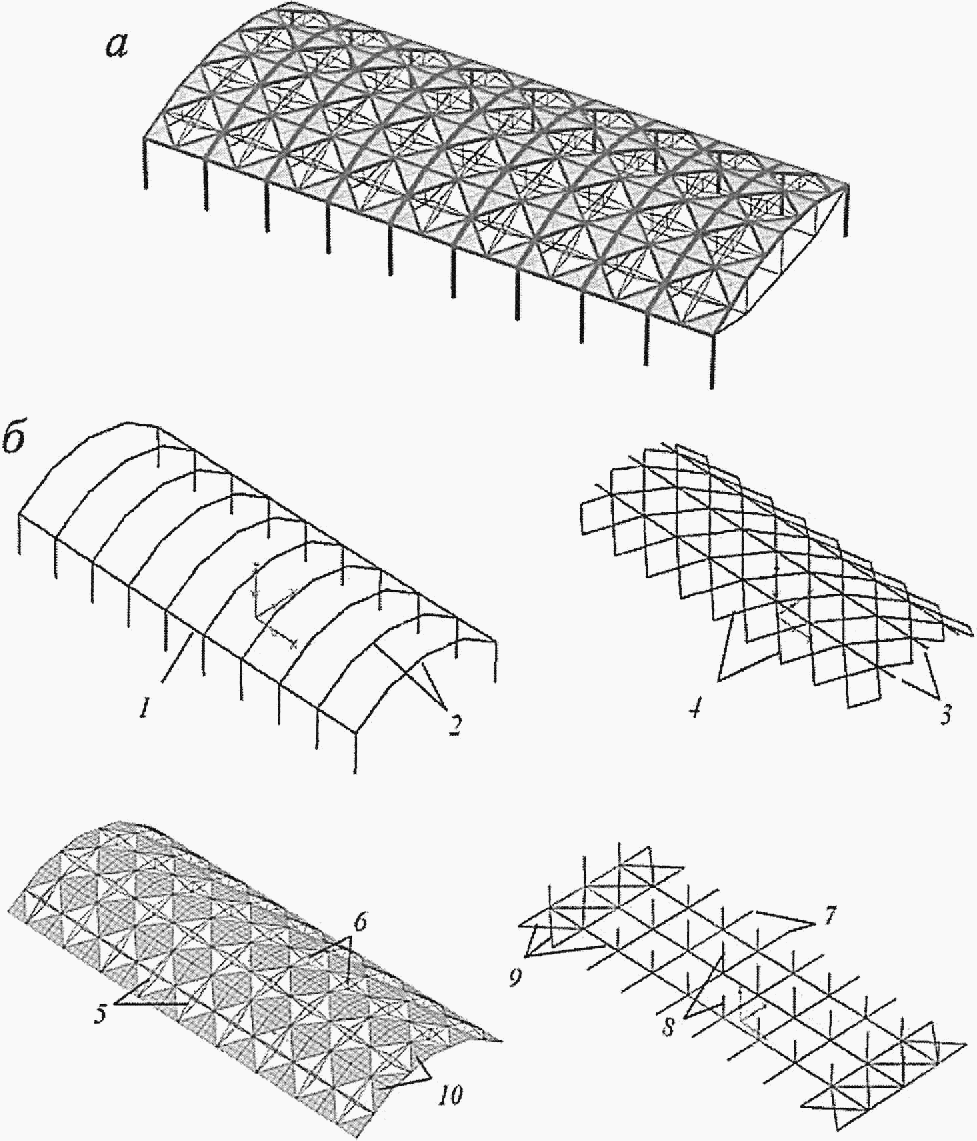 а

б

1

2

4

3

6

5

10

7

9

8