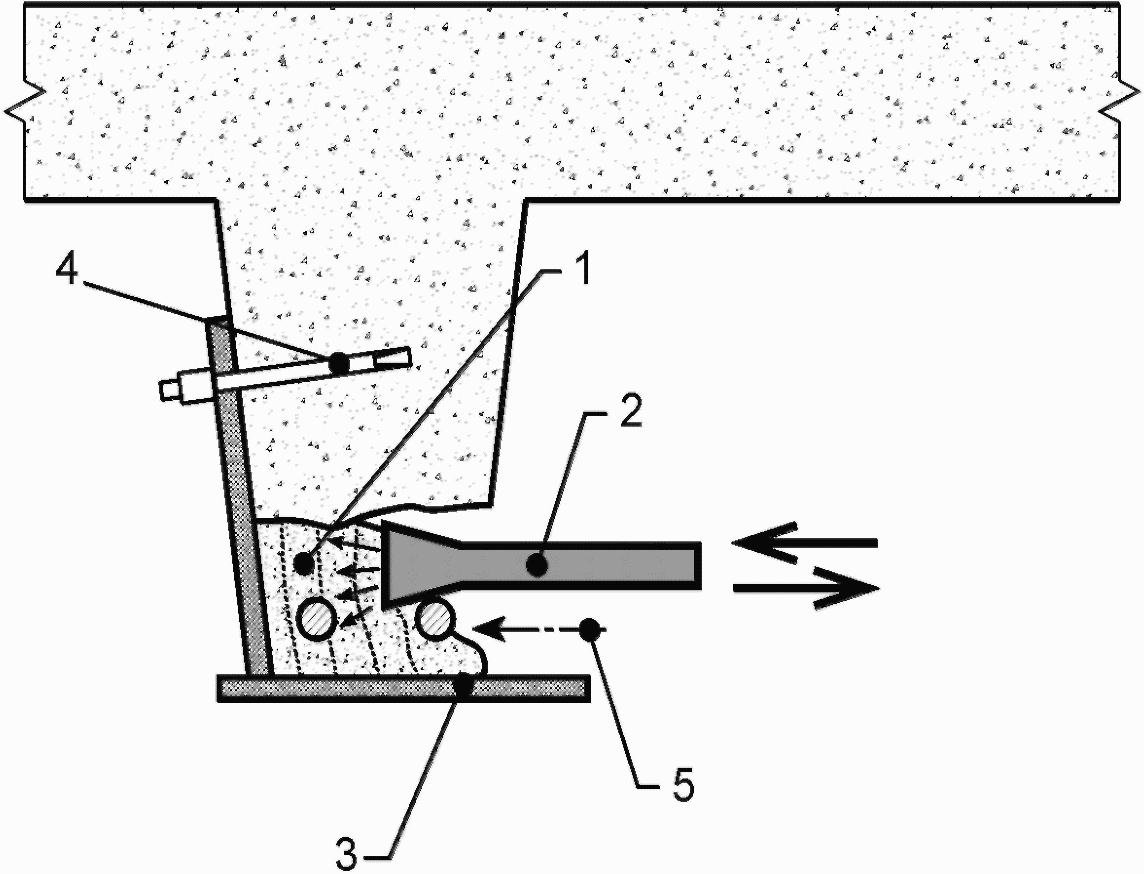 4
1
2
5
3