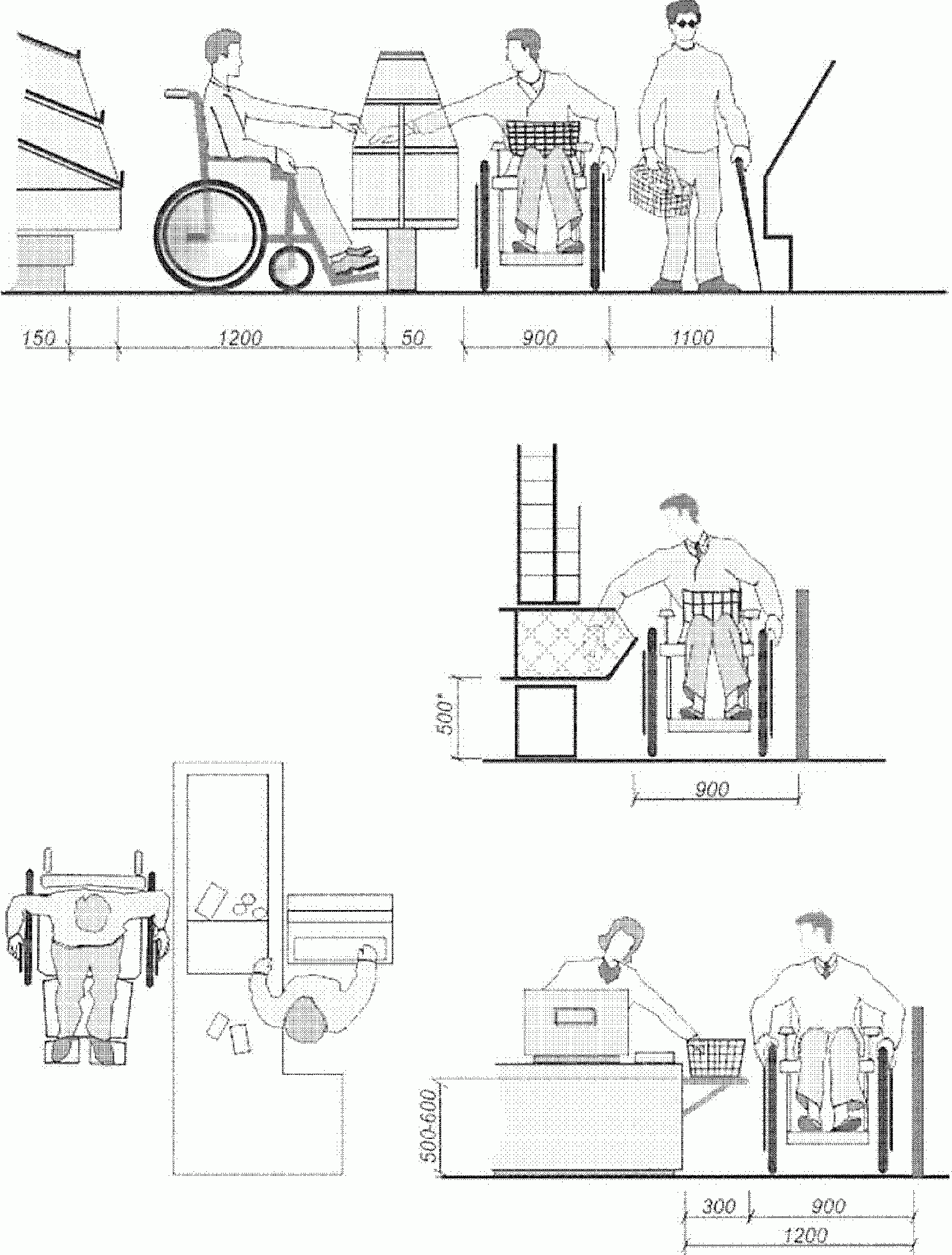 150
1200
50
900
1100

500*
900

500-600
300
900
1200