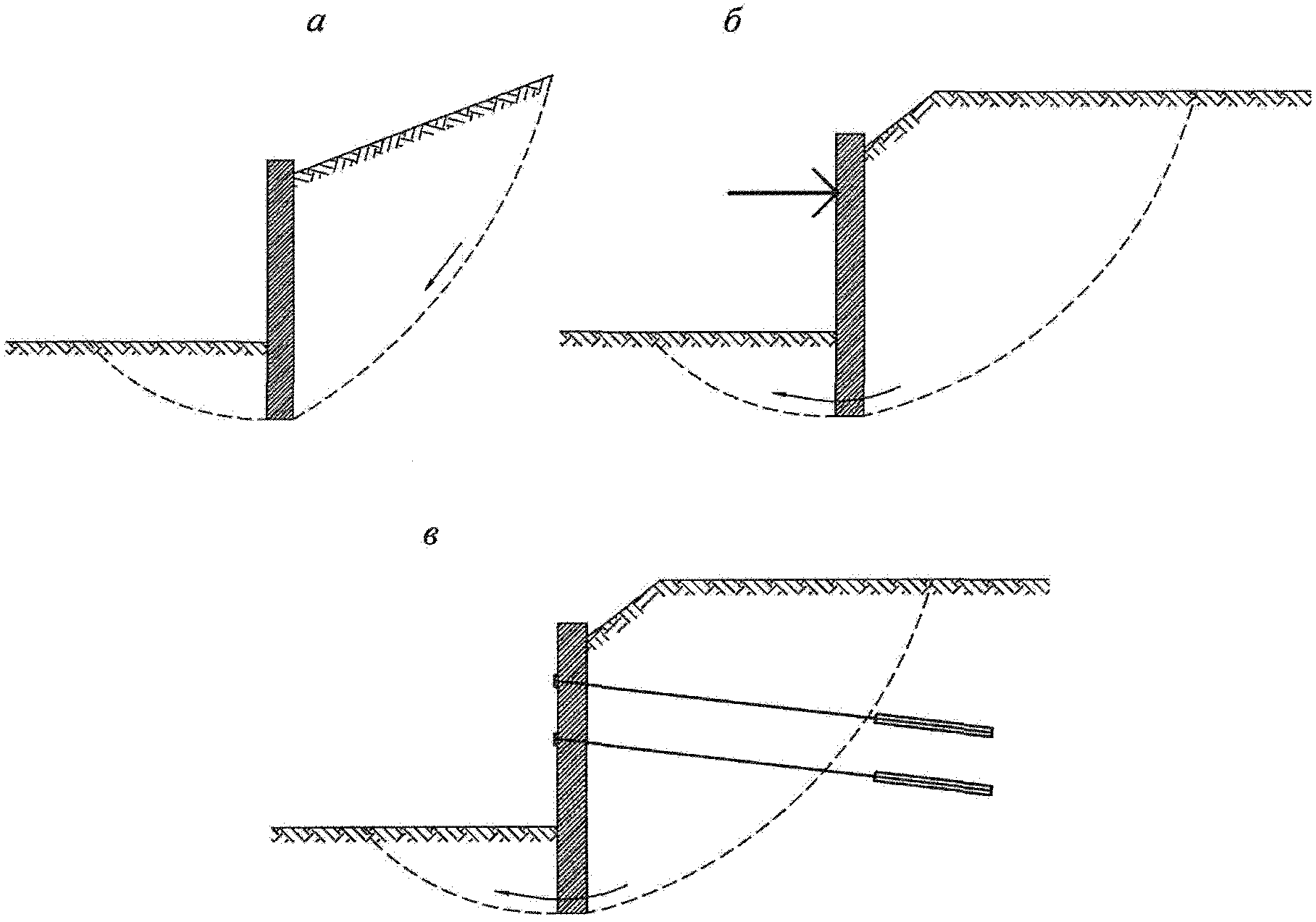 а

б

в