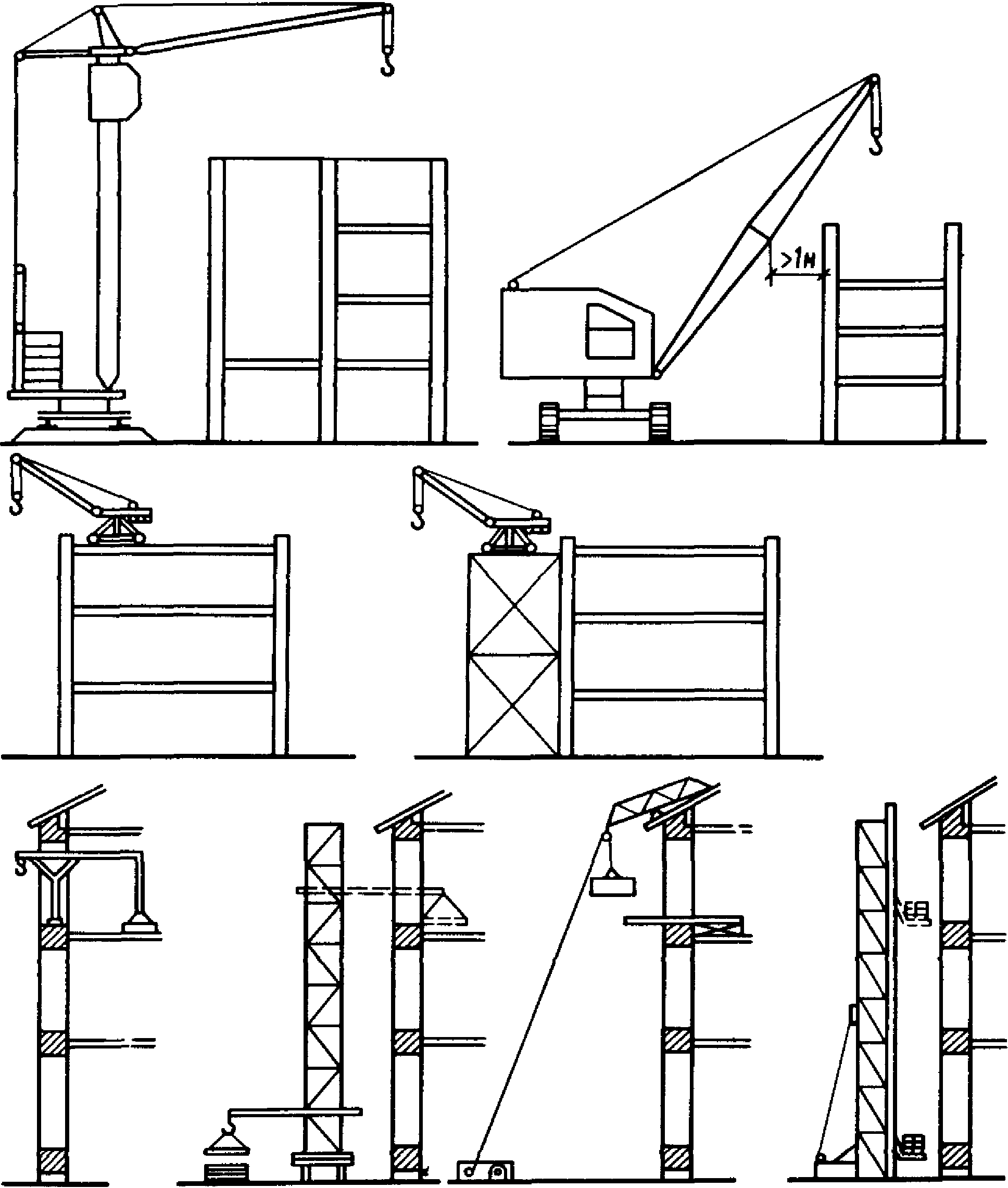 >1м