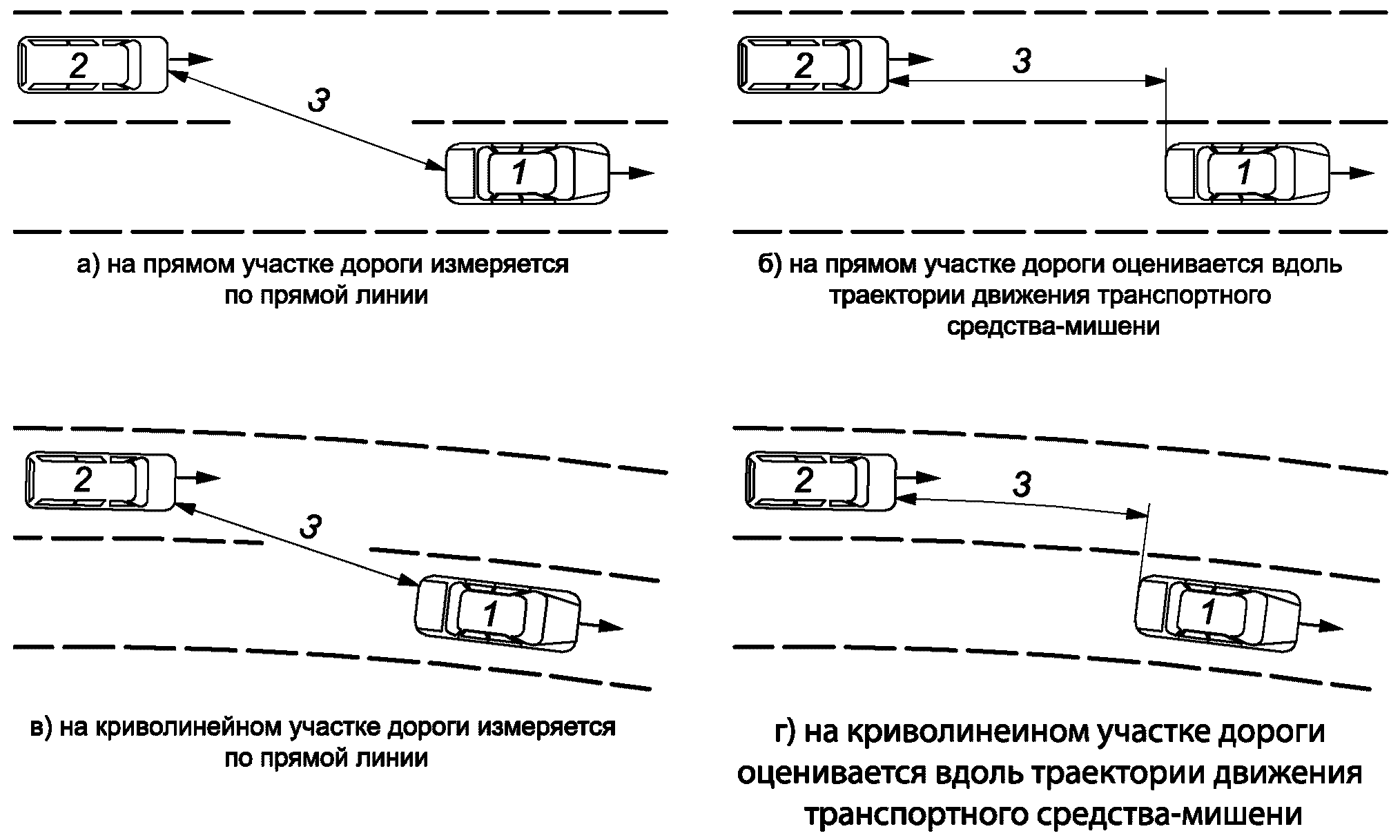 2

3

1

а) на прямом участке дороги измеряется по прямой линии

2

3

1

б) на прямом участке дороги оценивается вдоль траектории движения транспортного средства-мишени

2

3

1

в) на криволинейном участке дороги измеряется по прямой линии

2

3

1

г) на криволинеином участке дороги оценивается вдоль траектории движения транспортного средства-мишени