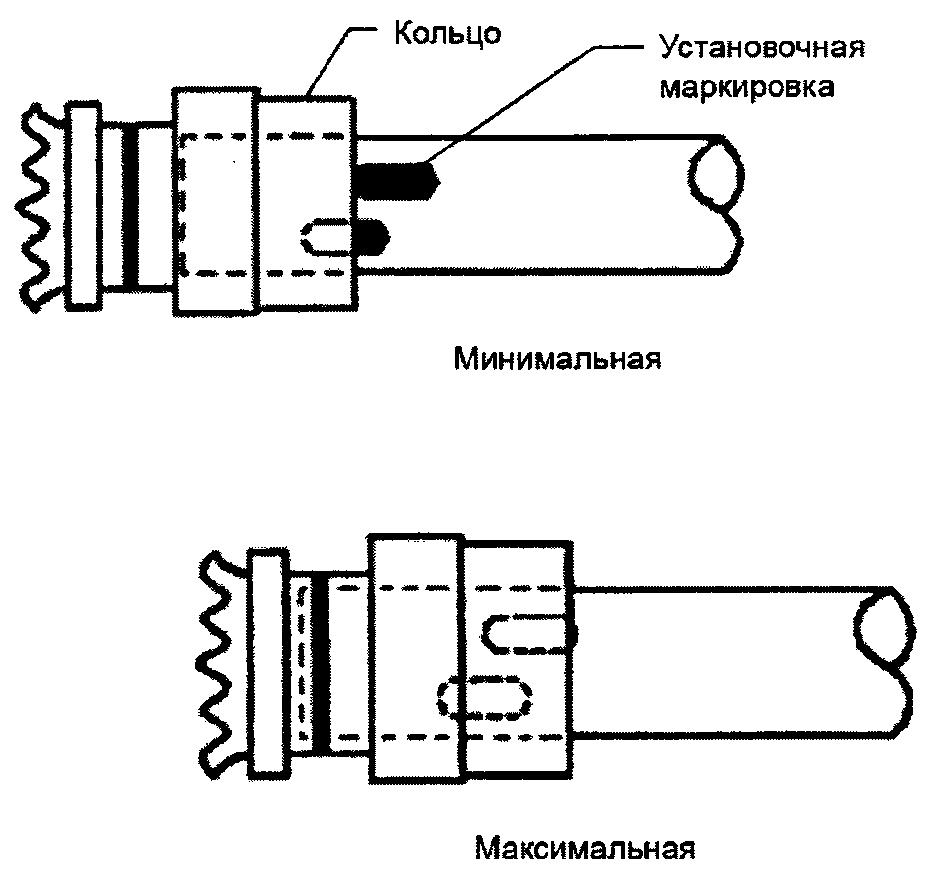 Кольцо

Установочная маркировка

Минимальная

Максимальная